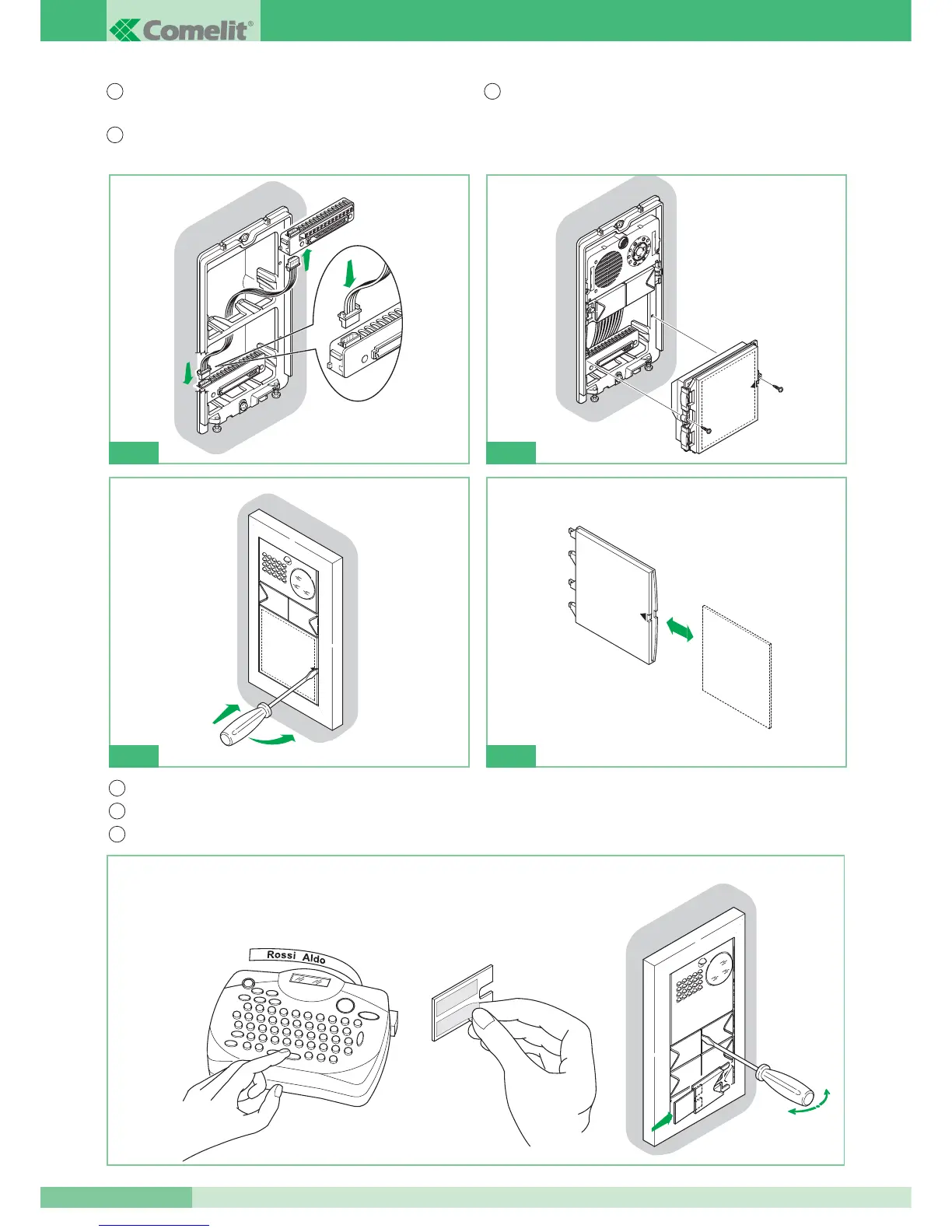 Comelit®

Rossi Aldo