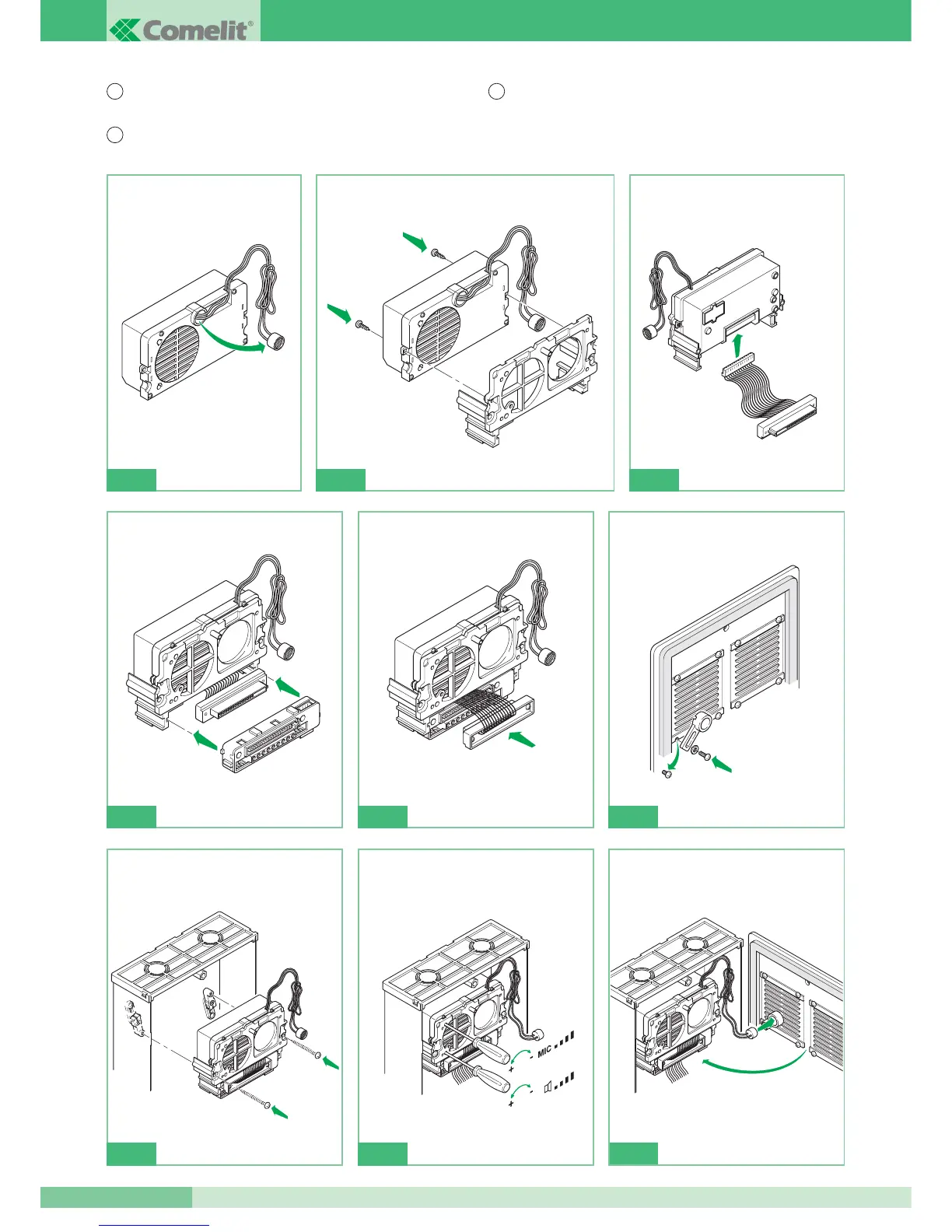 Comelit®

MIC

+ -

+ -