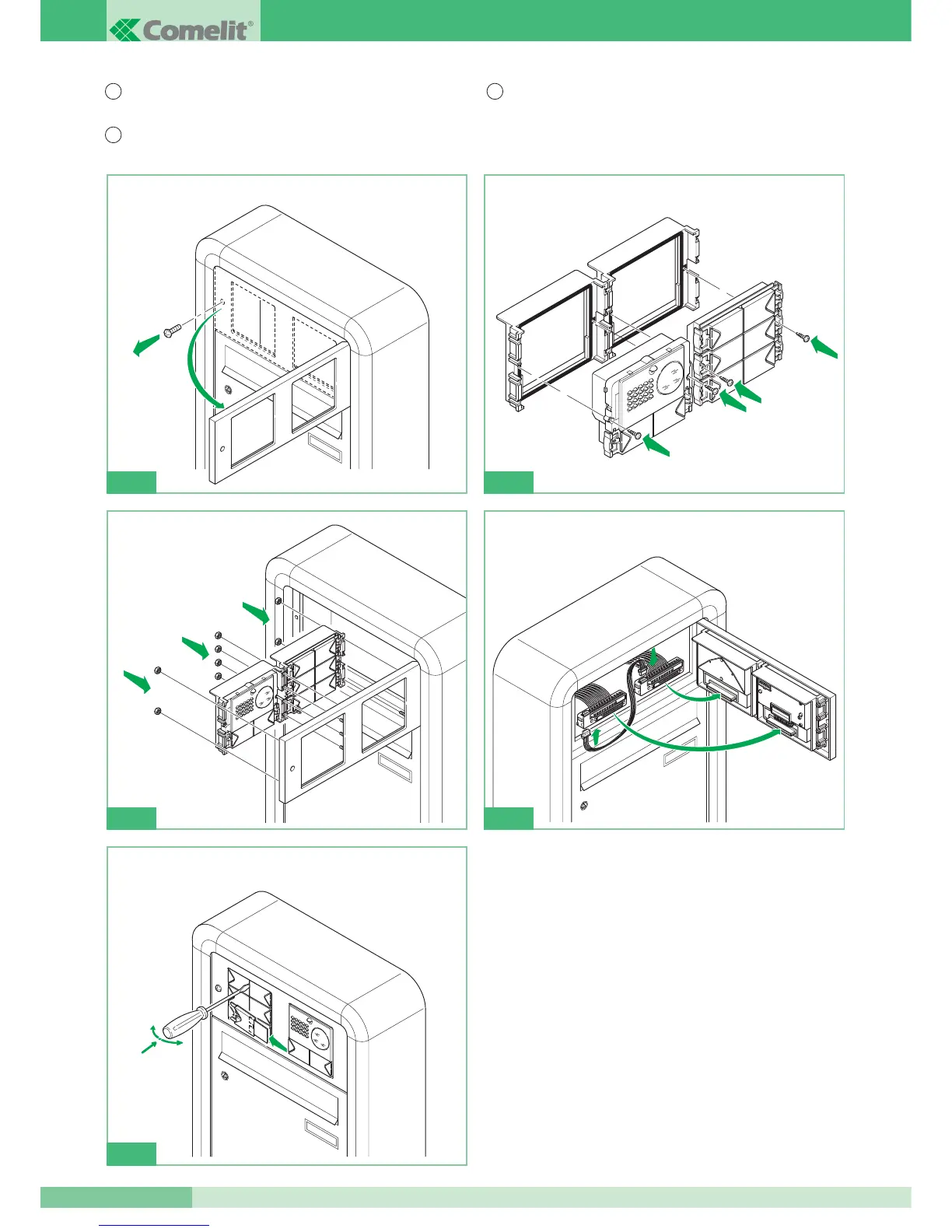 Comelit®