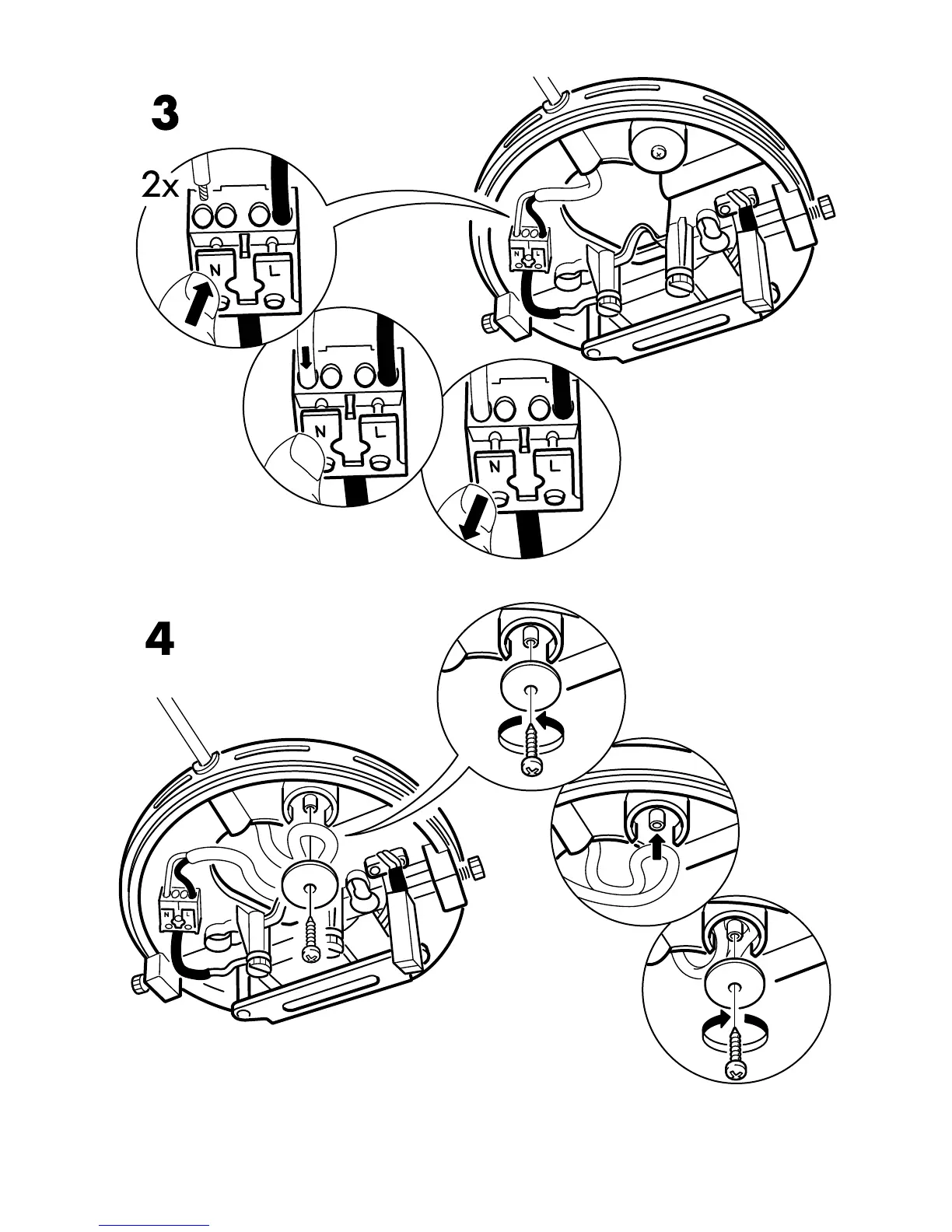 3

2x

N L

N L

N L

N L

4

N L