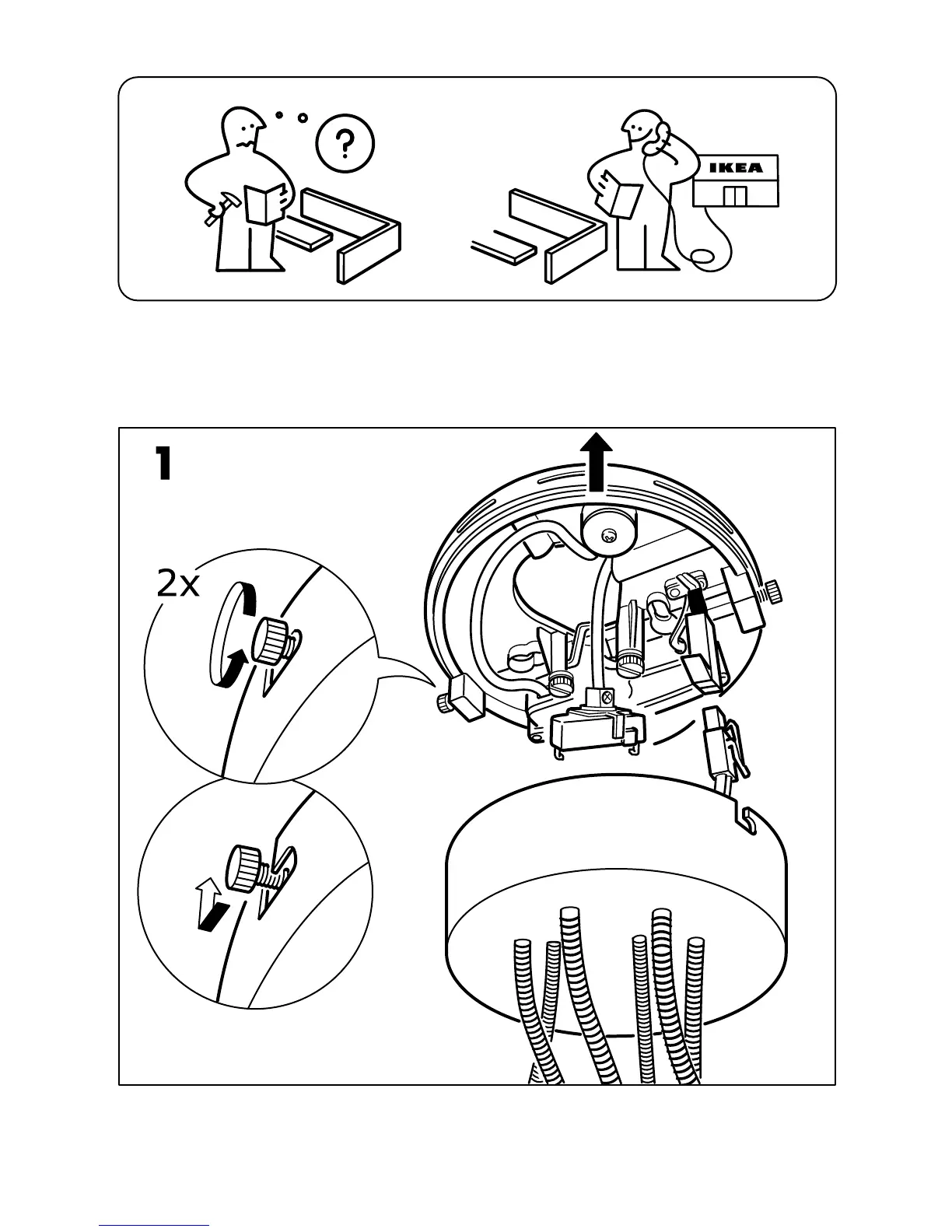 ?

IKEA

1

2x