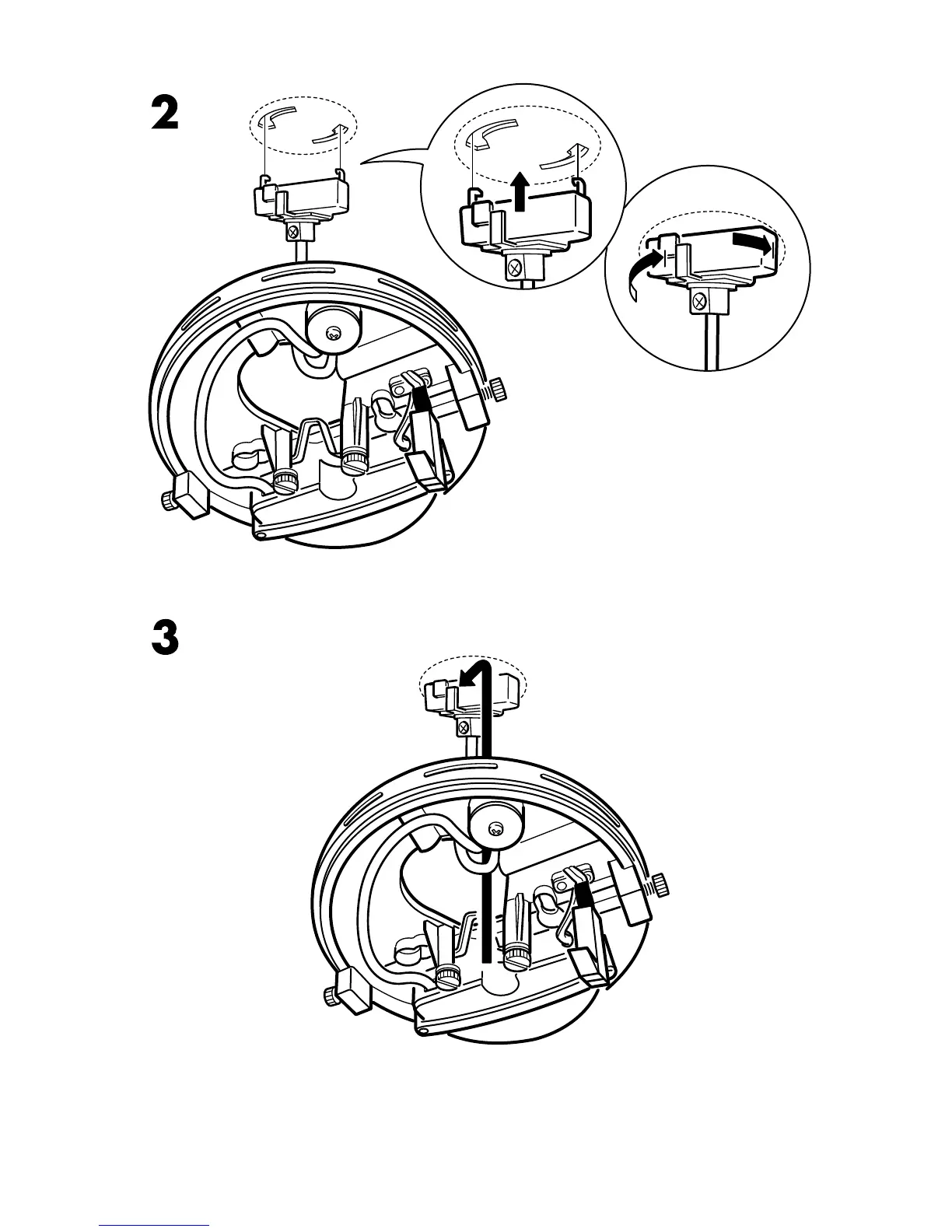 2

3