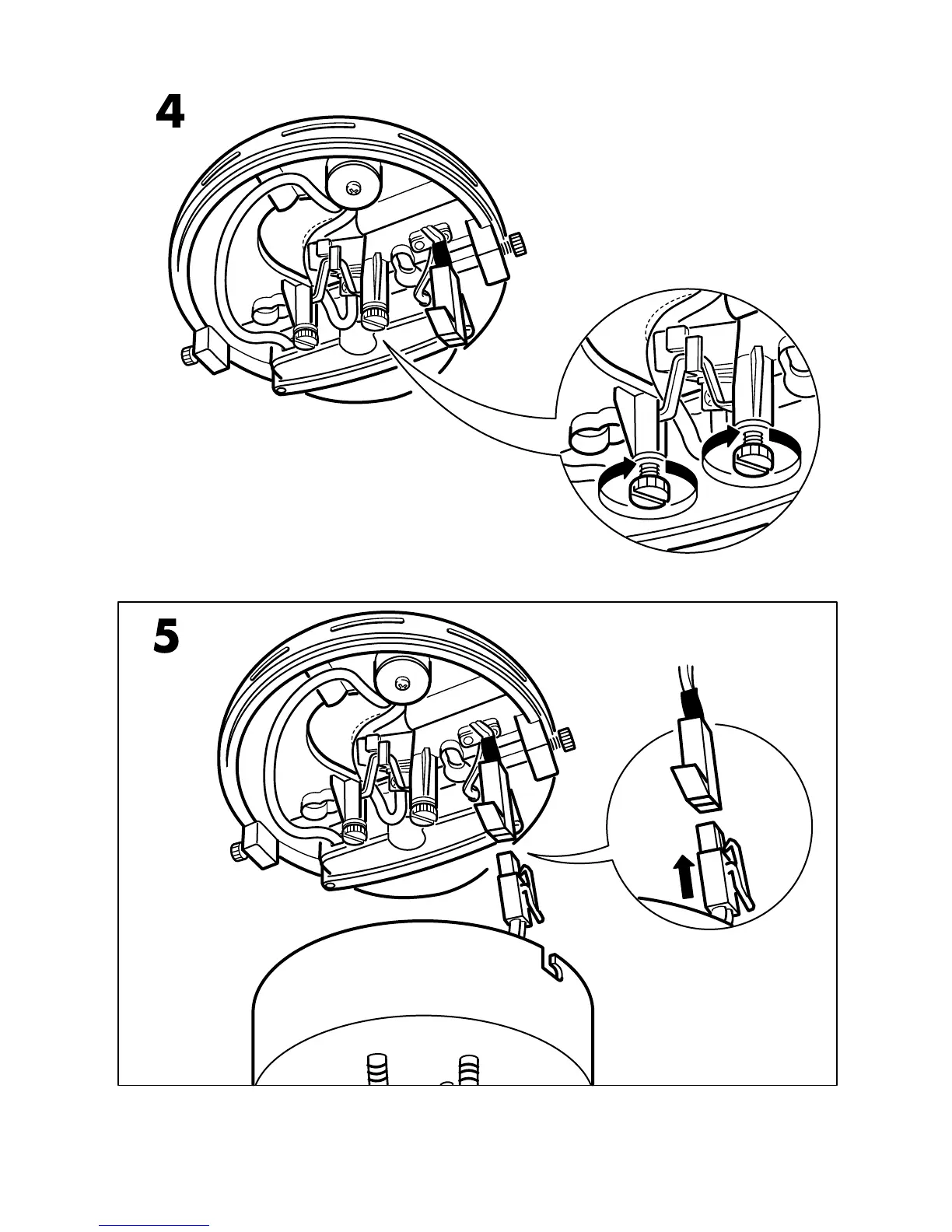 4

5