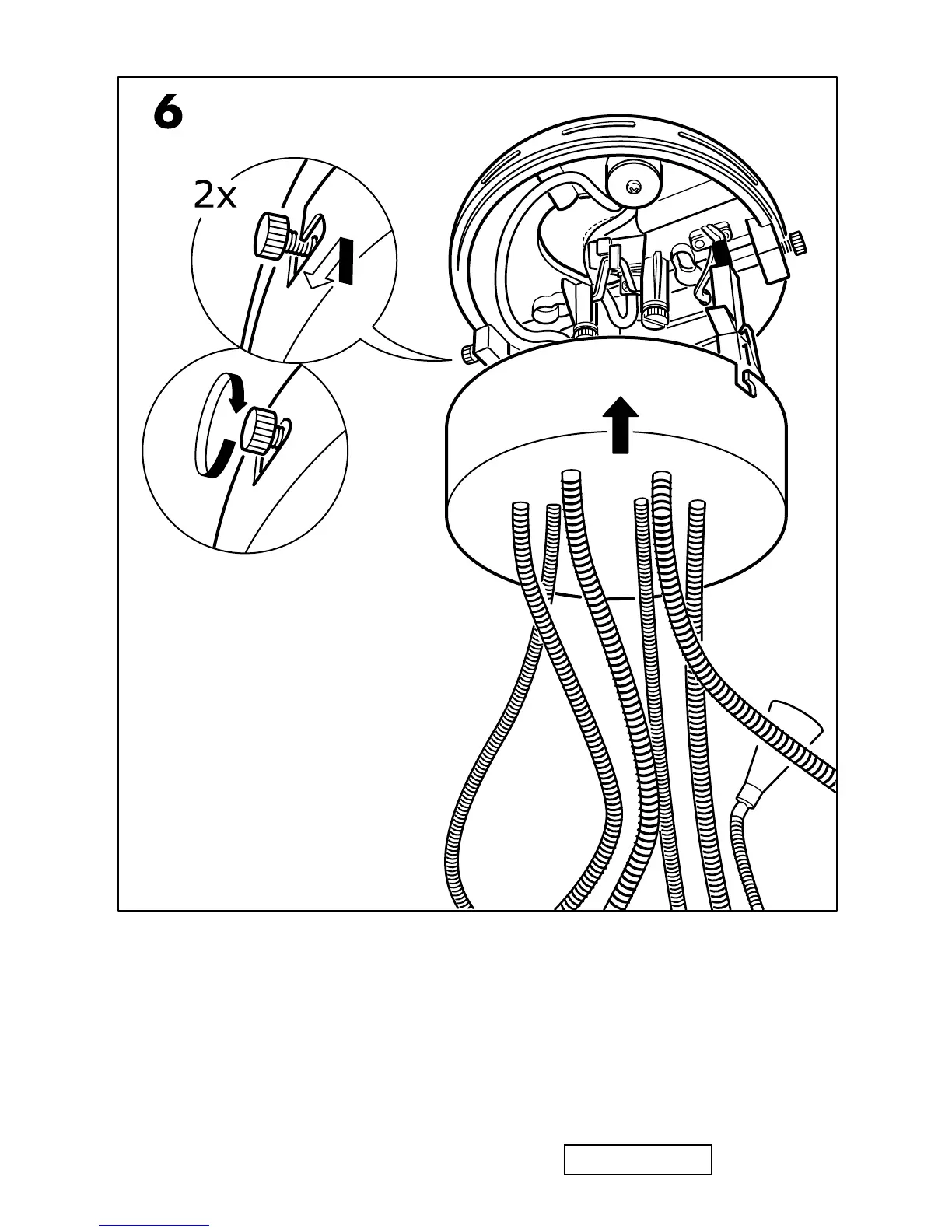 6

2x