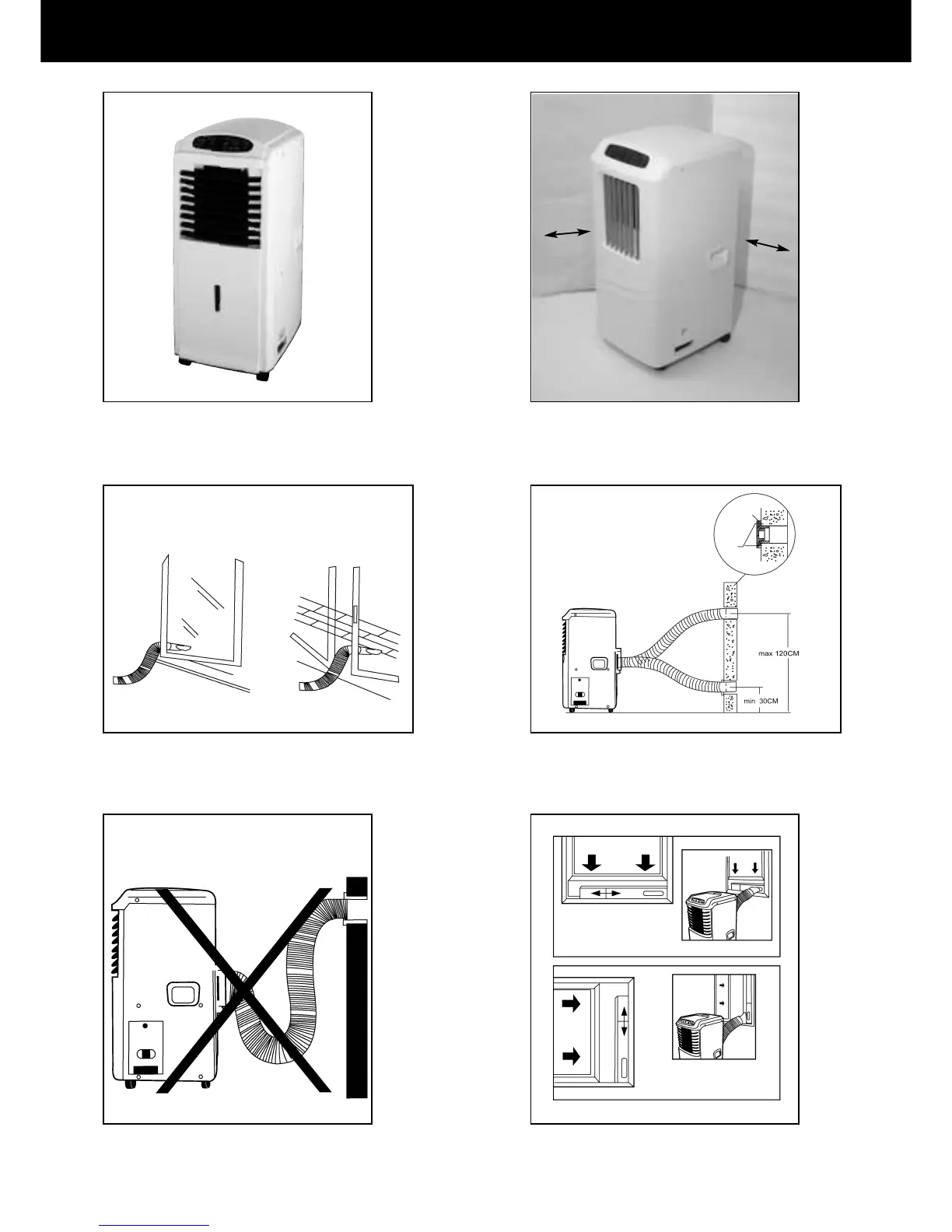 max 120CM

min 30CM