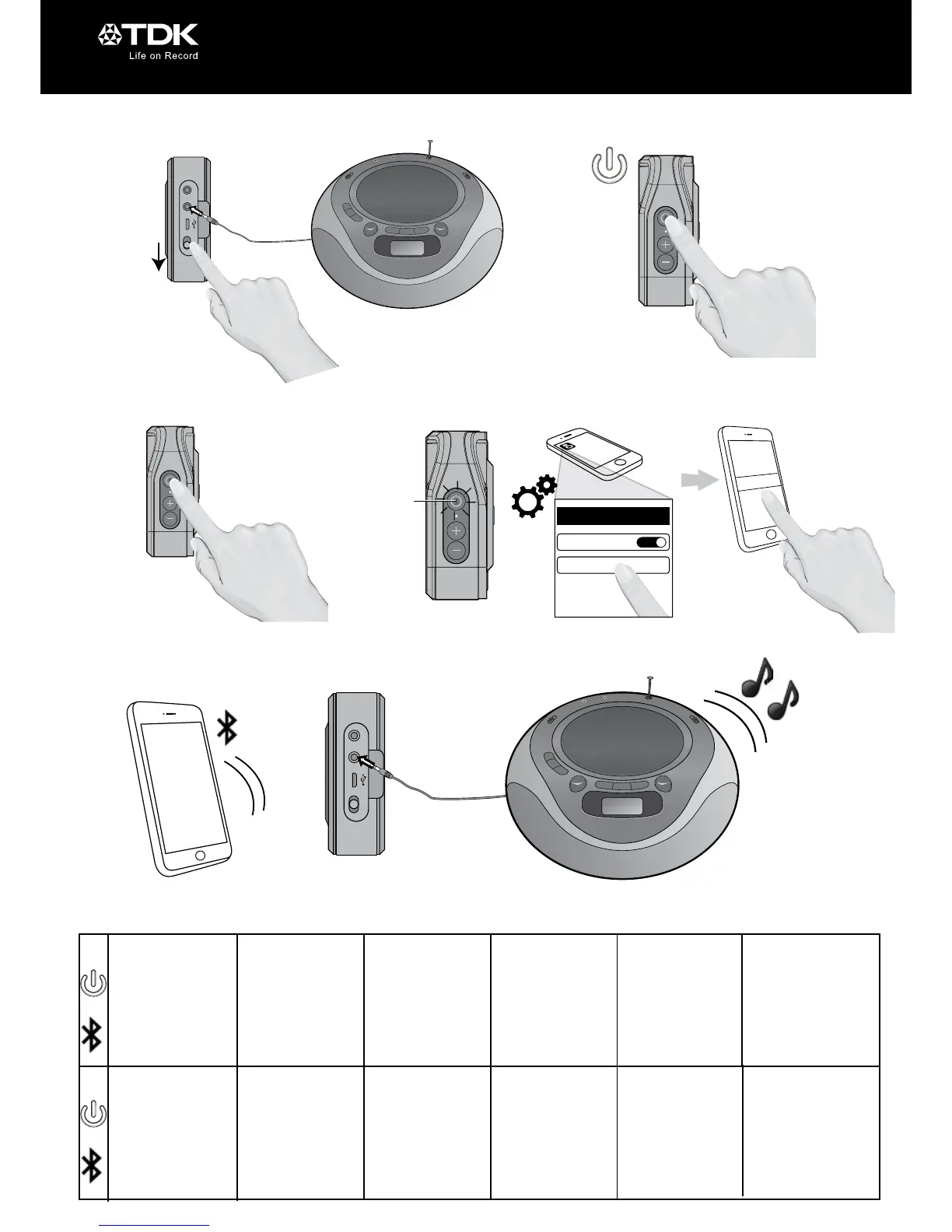 TDK
Life on Record