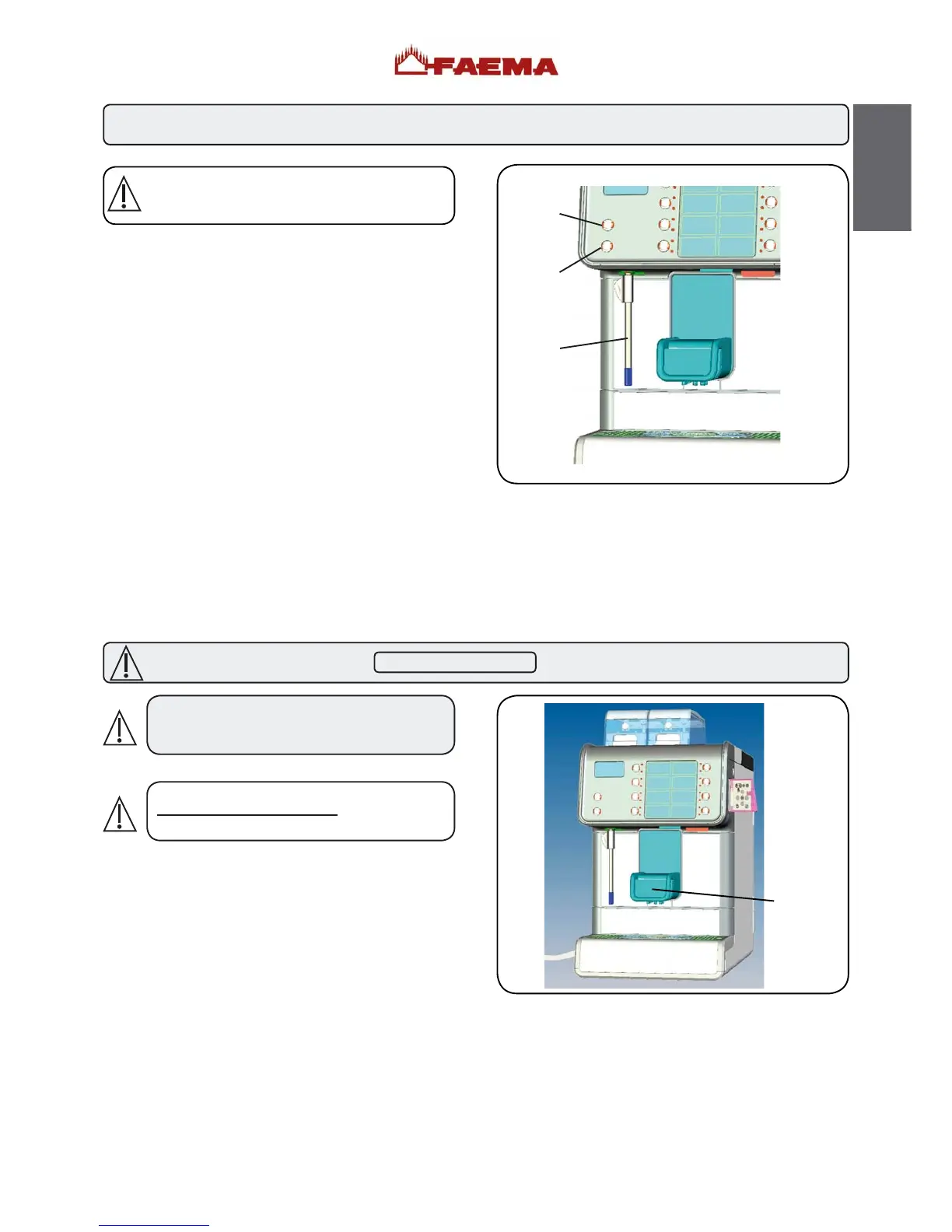 FAEMA