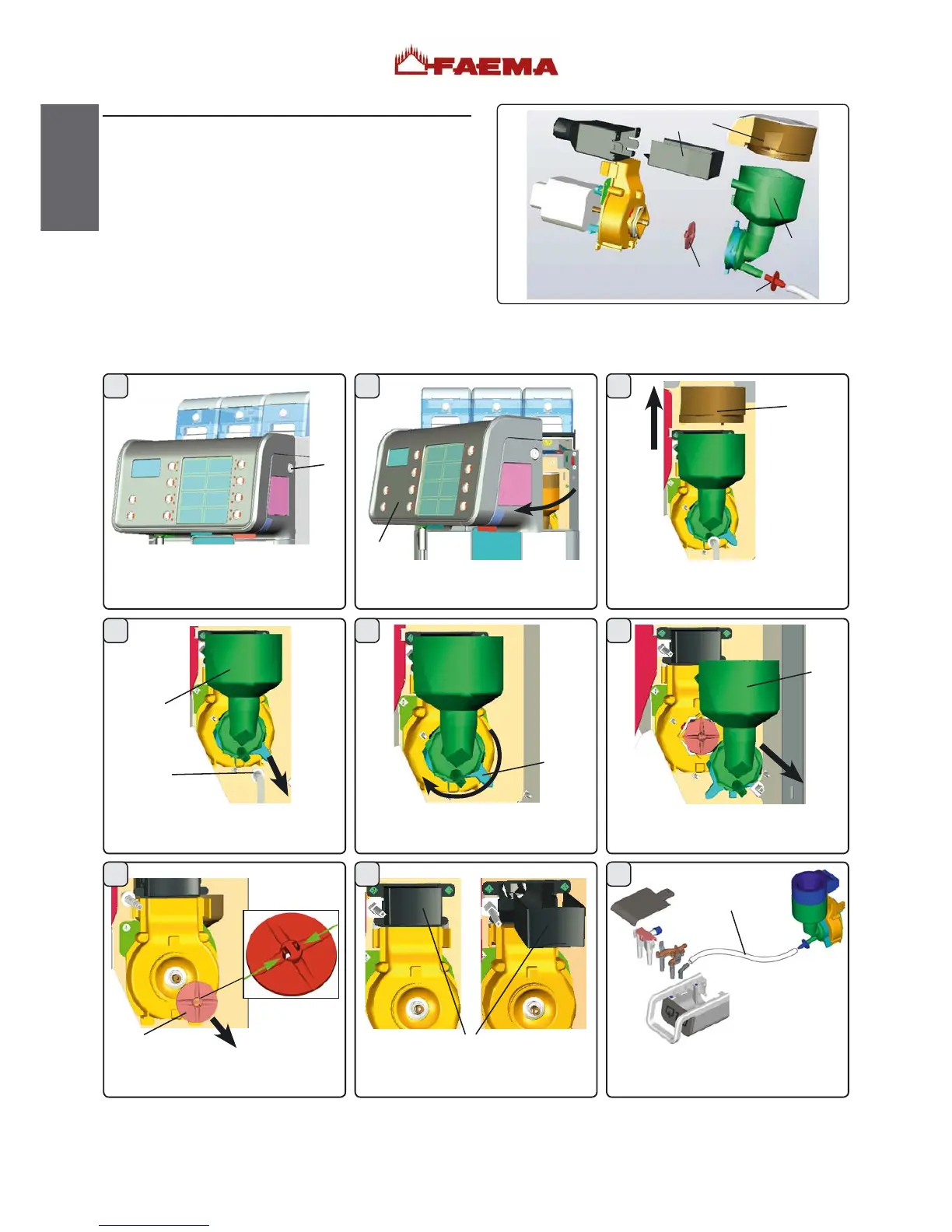 FAEMA