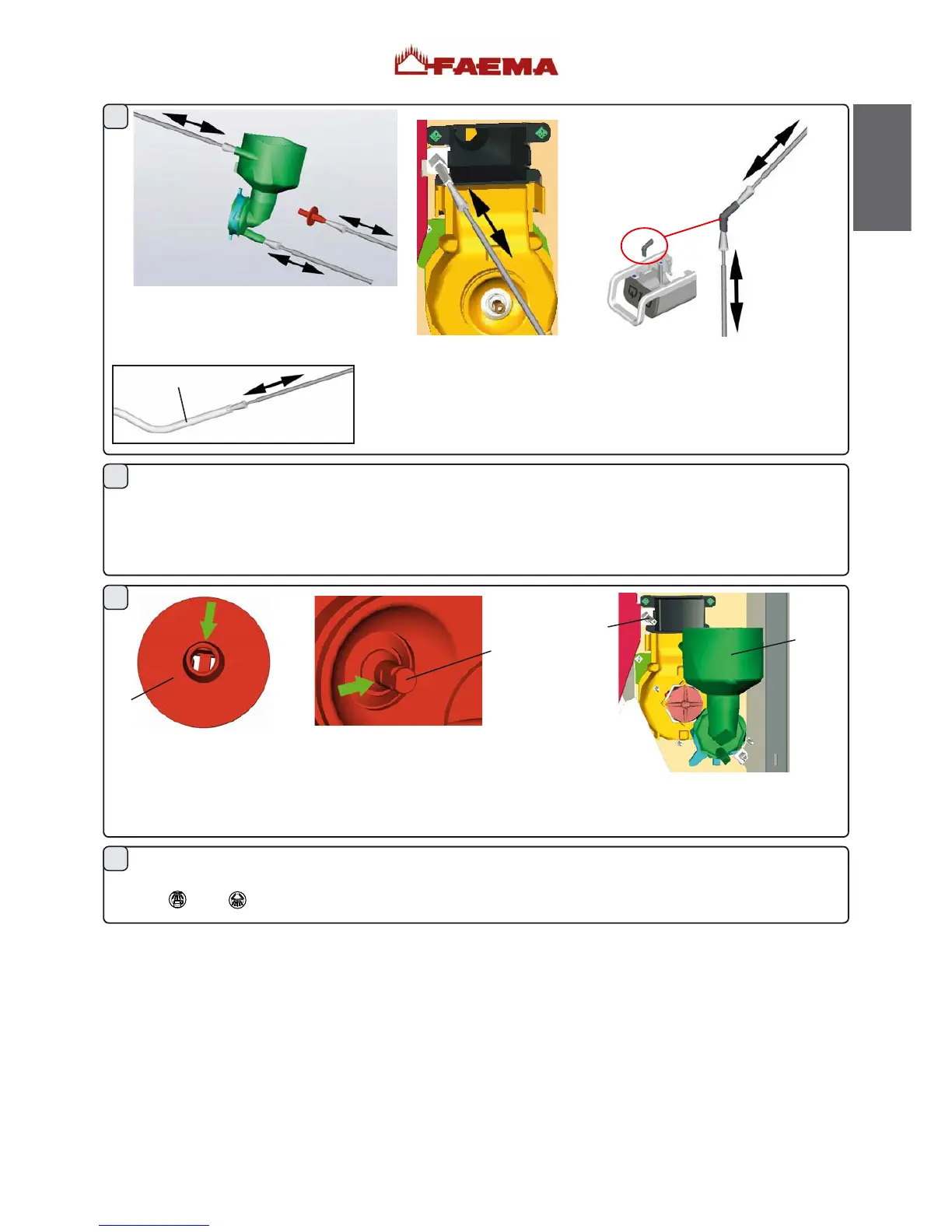 FAEMA