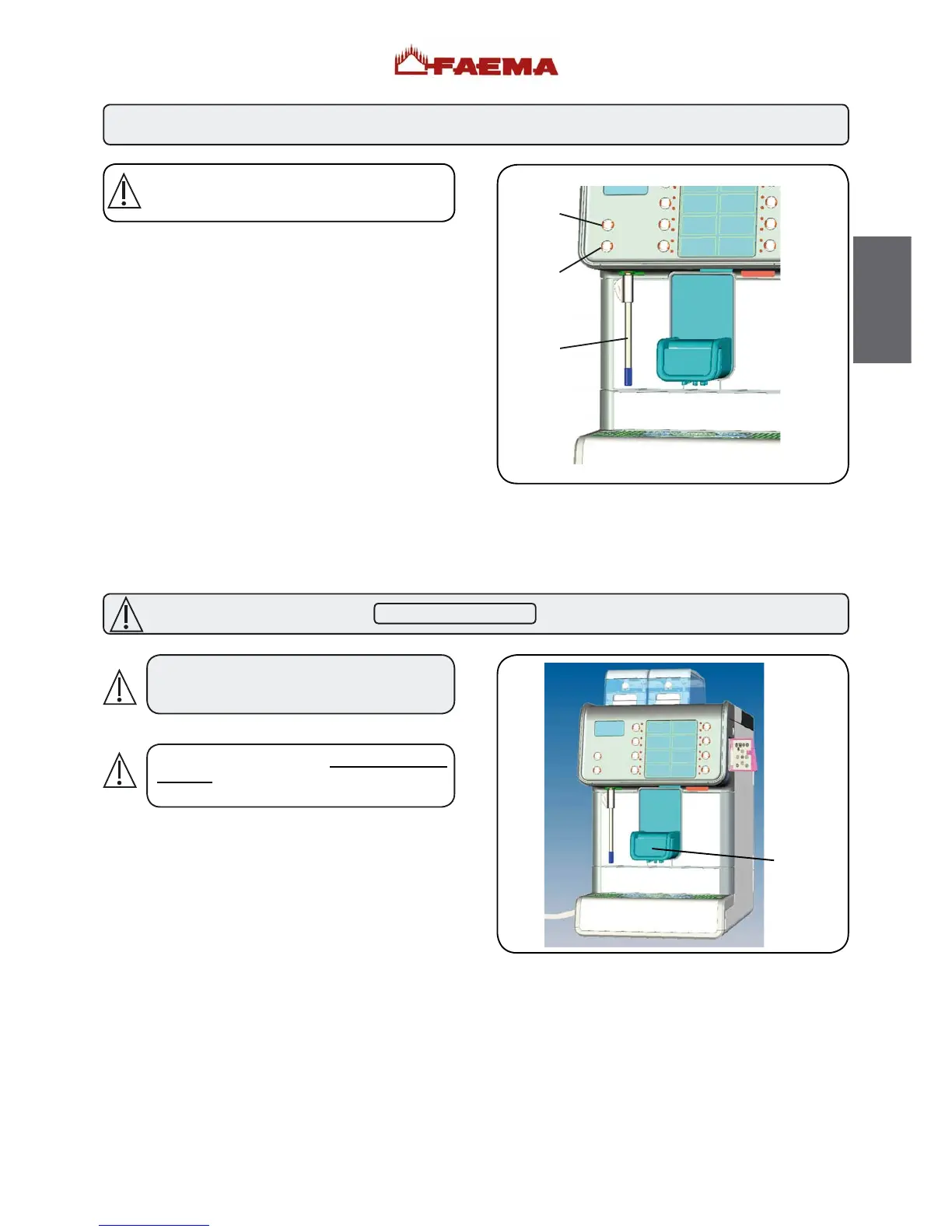 FAEMA