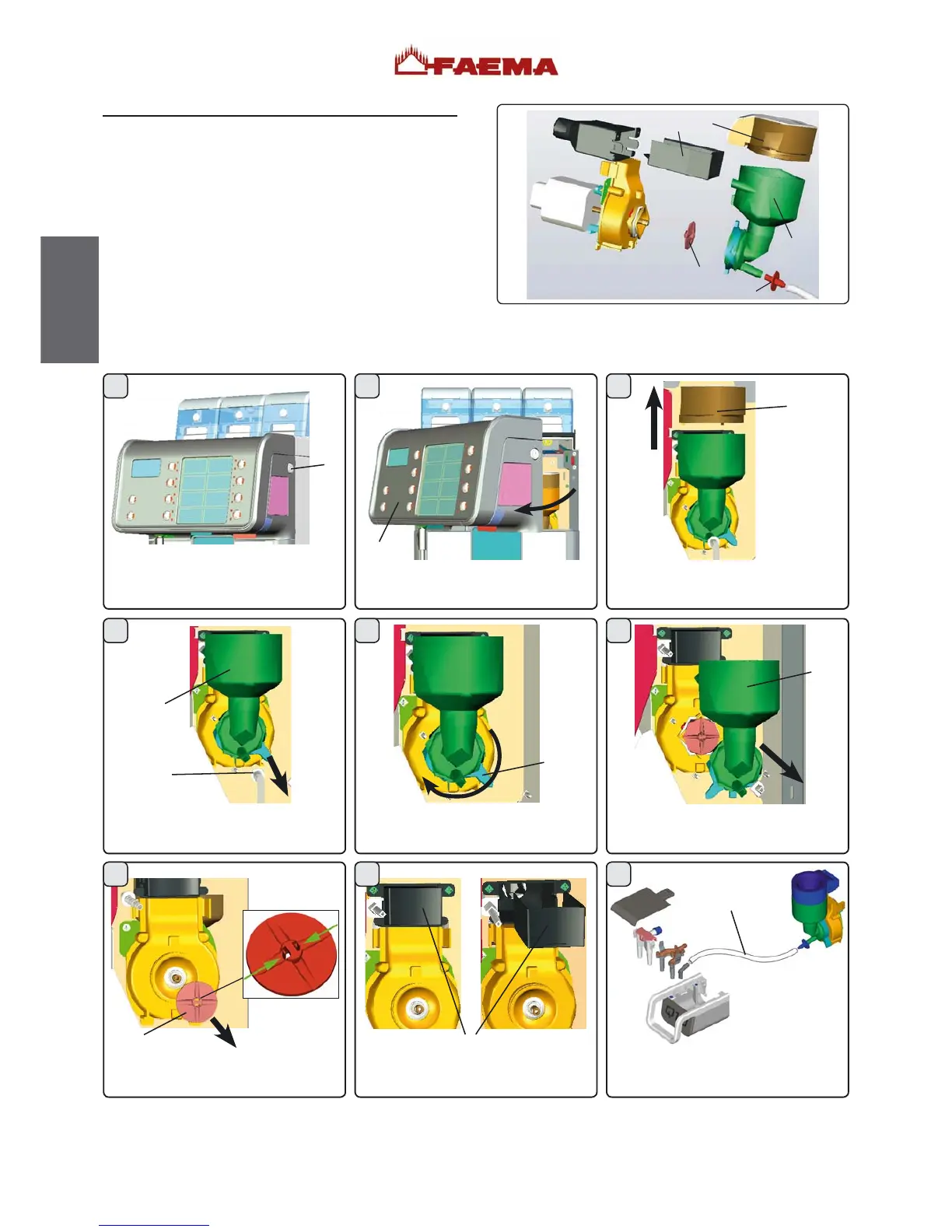 FAEMA