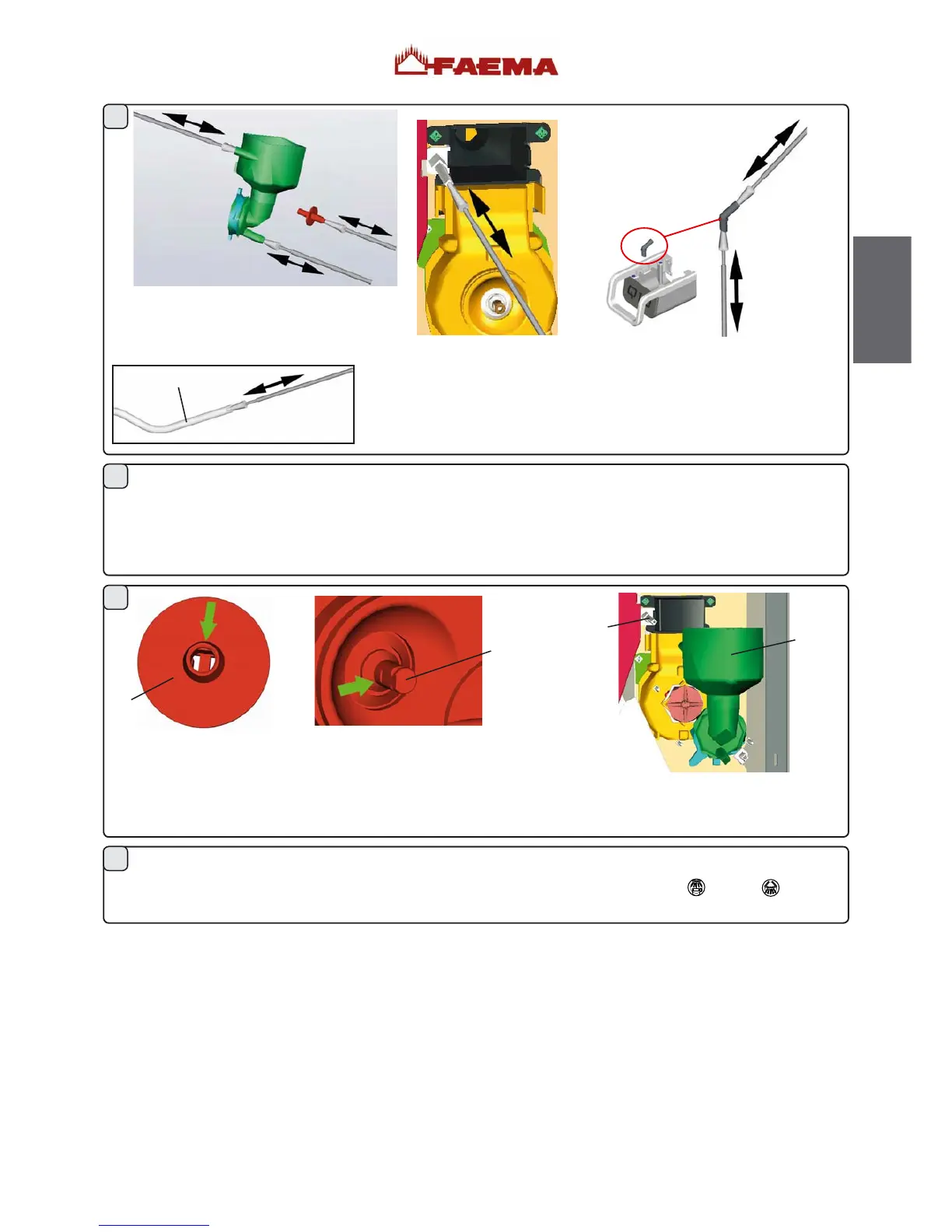 FAEMA