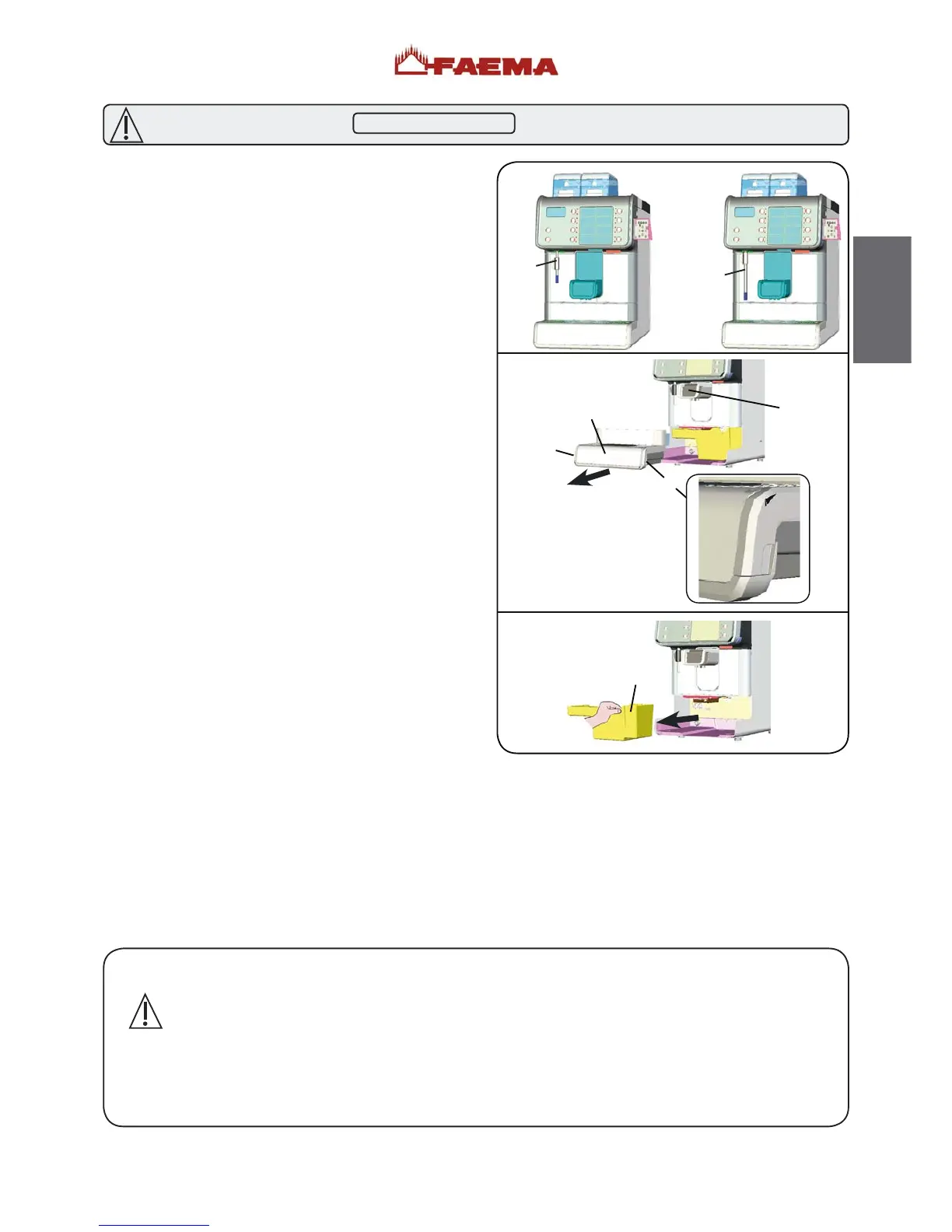 FAEMA