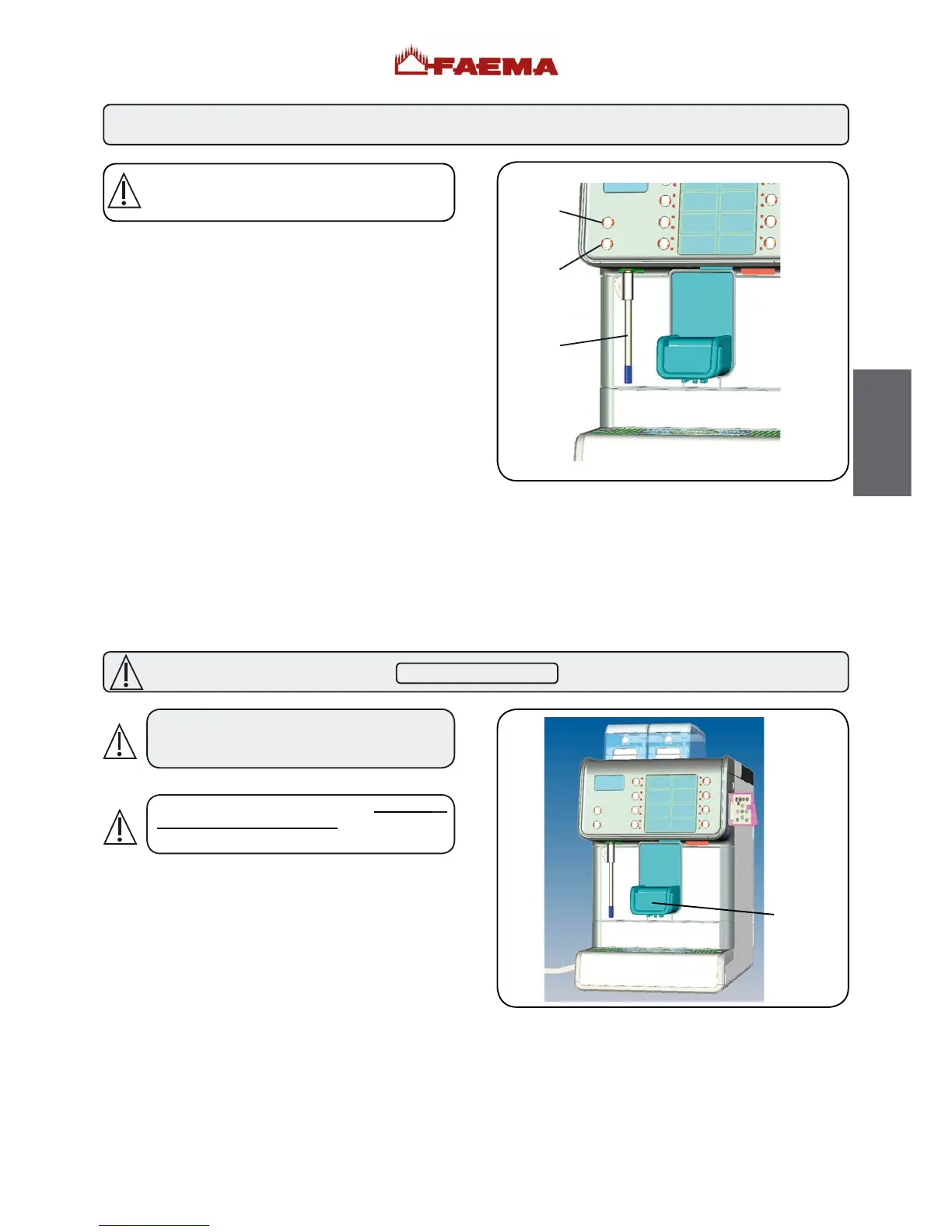 FAEMA