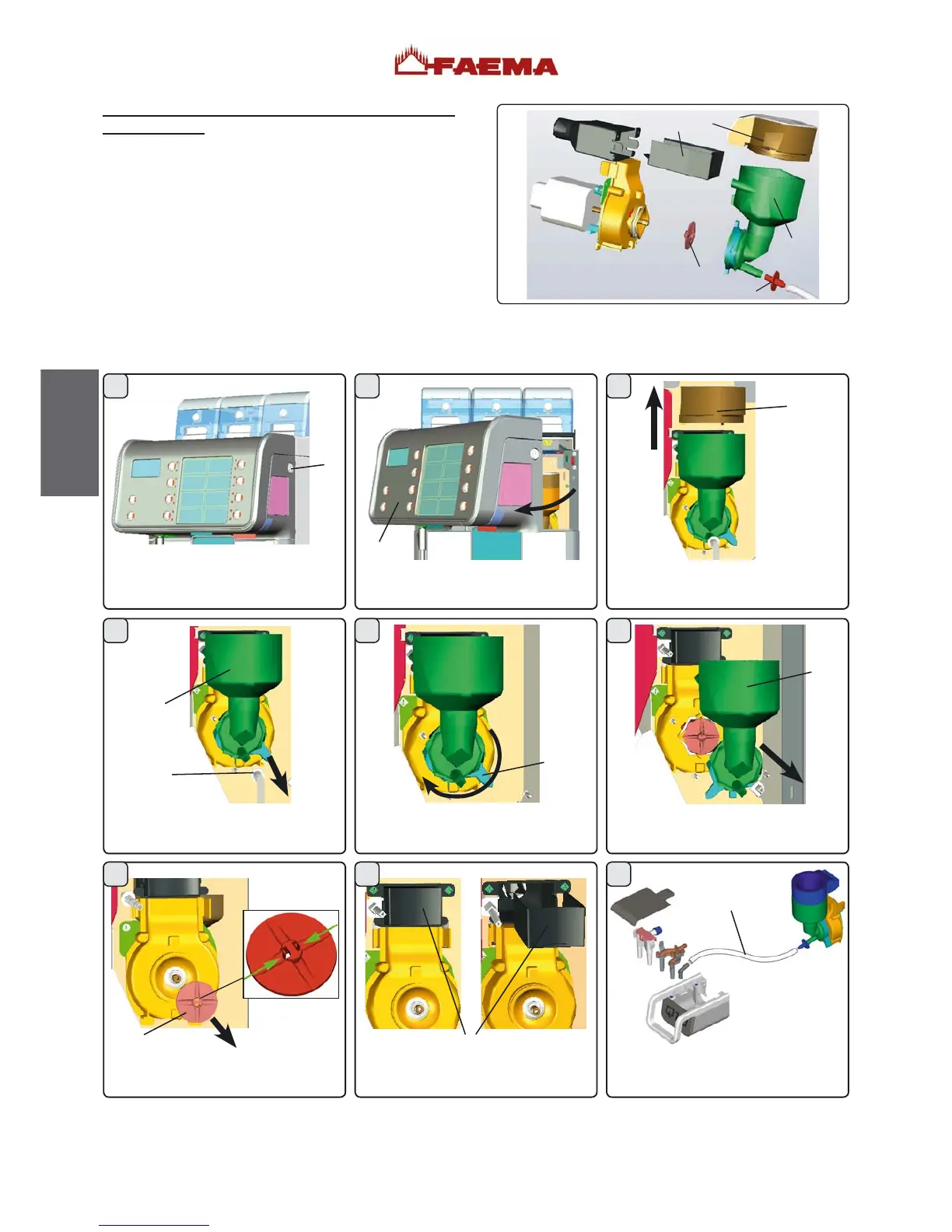 FAEMA