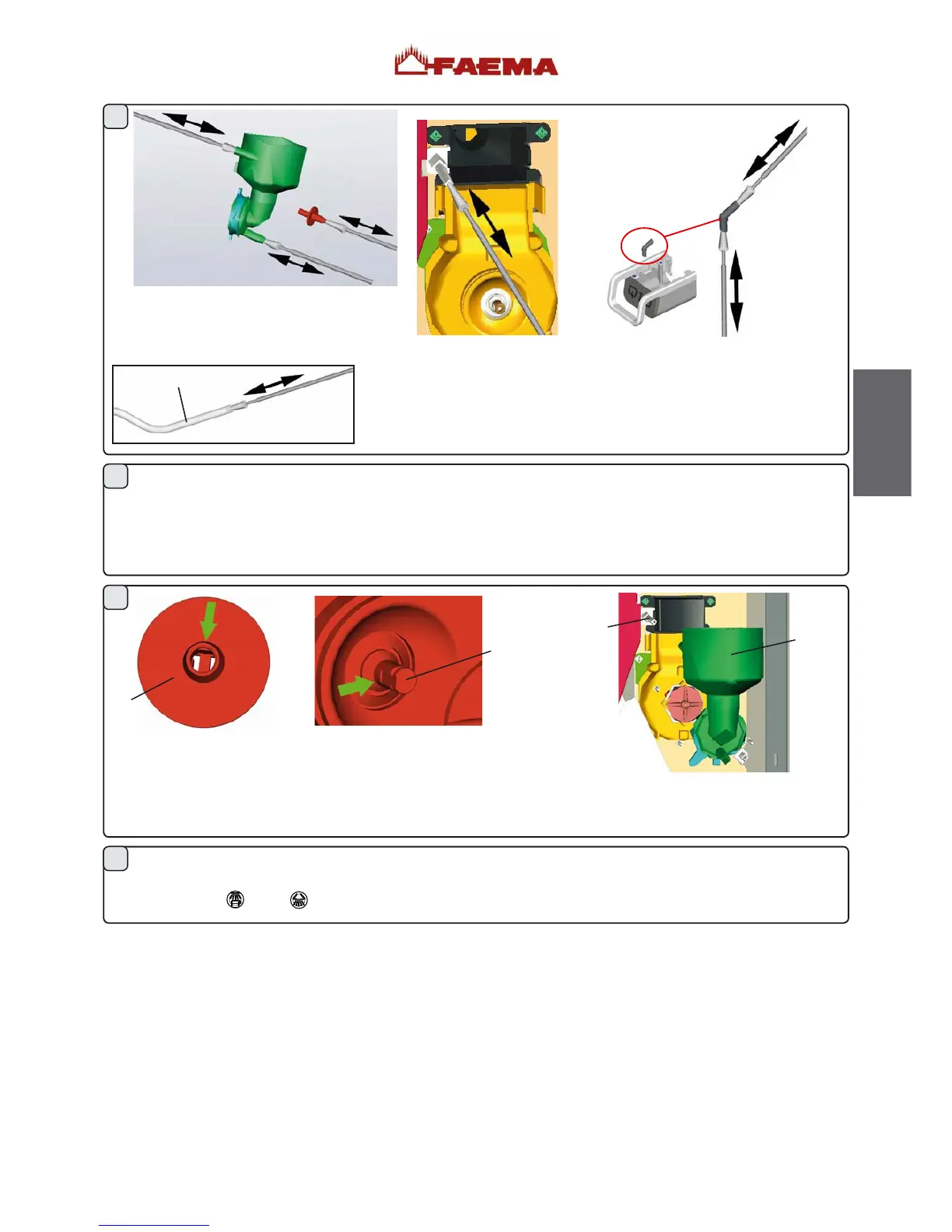 FAEMA