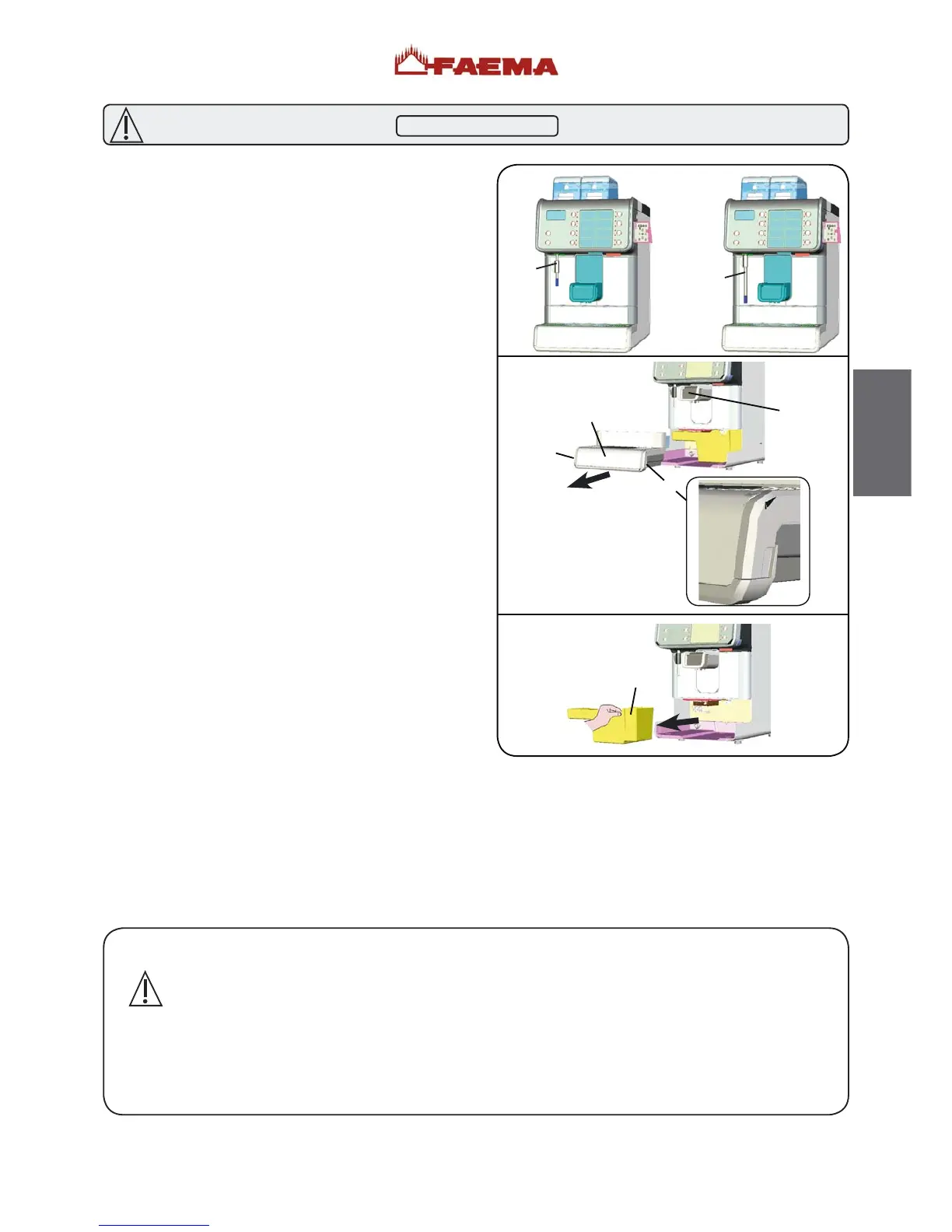 FAEMA