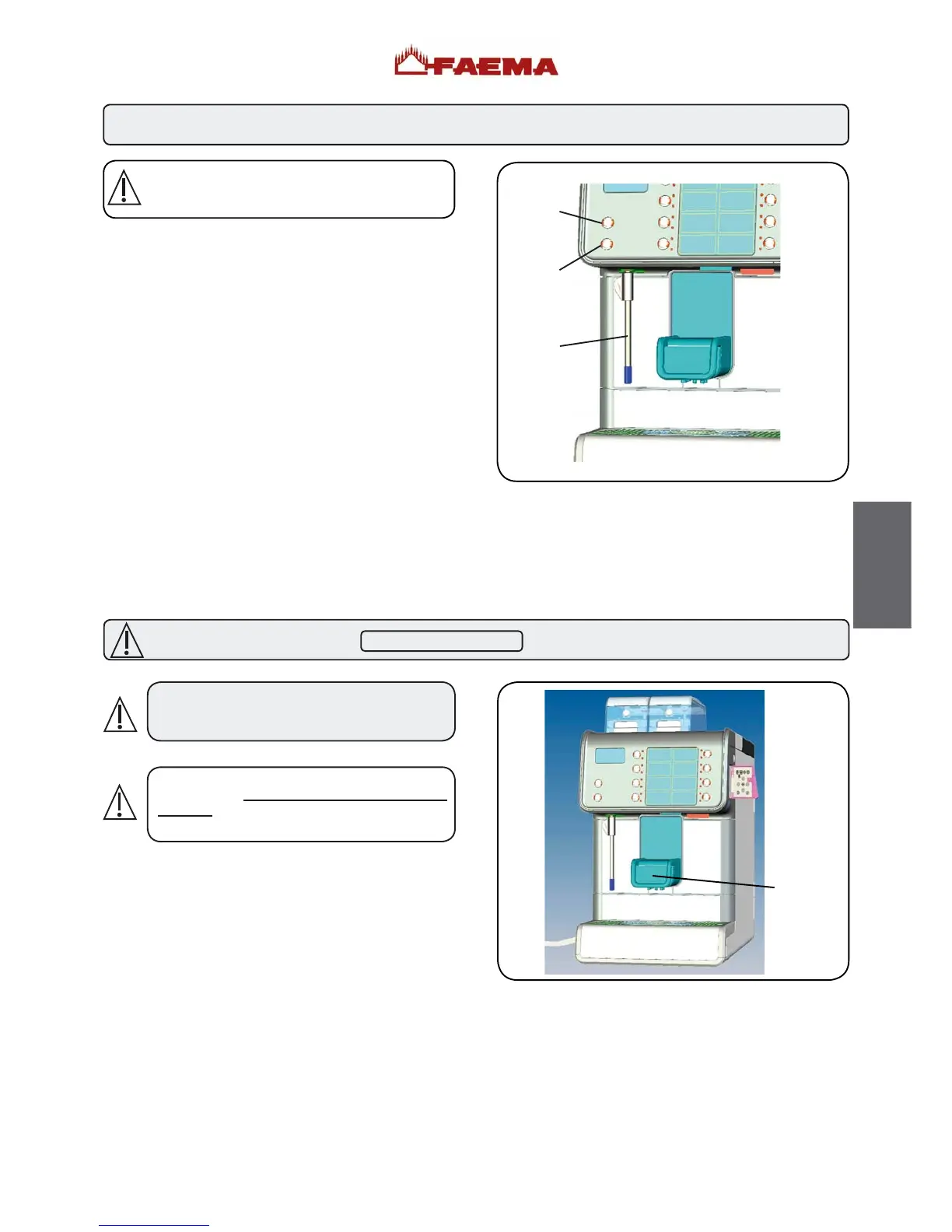 FAEMA