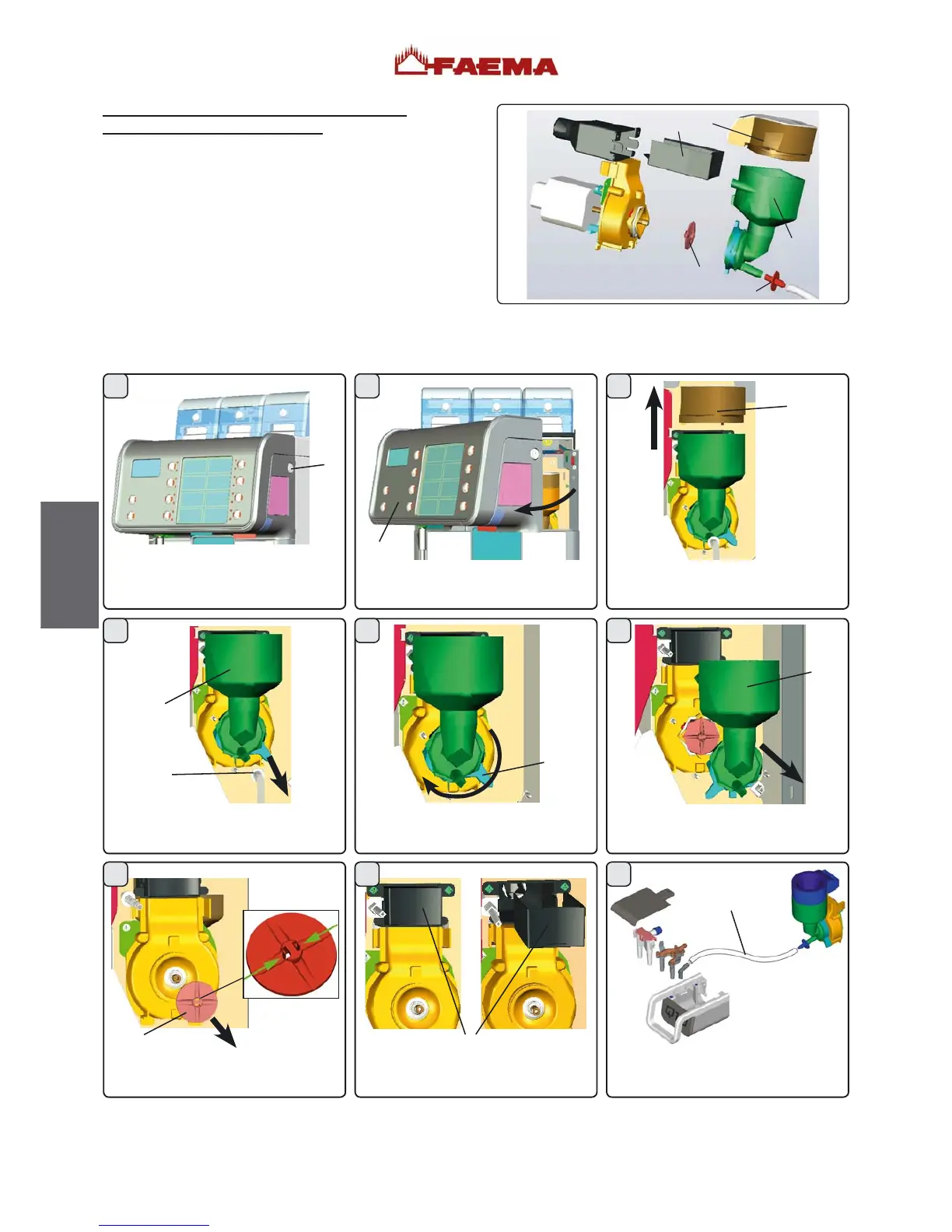 FAEMA