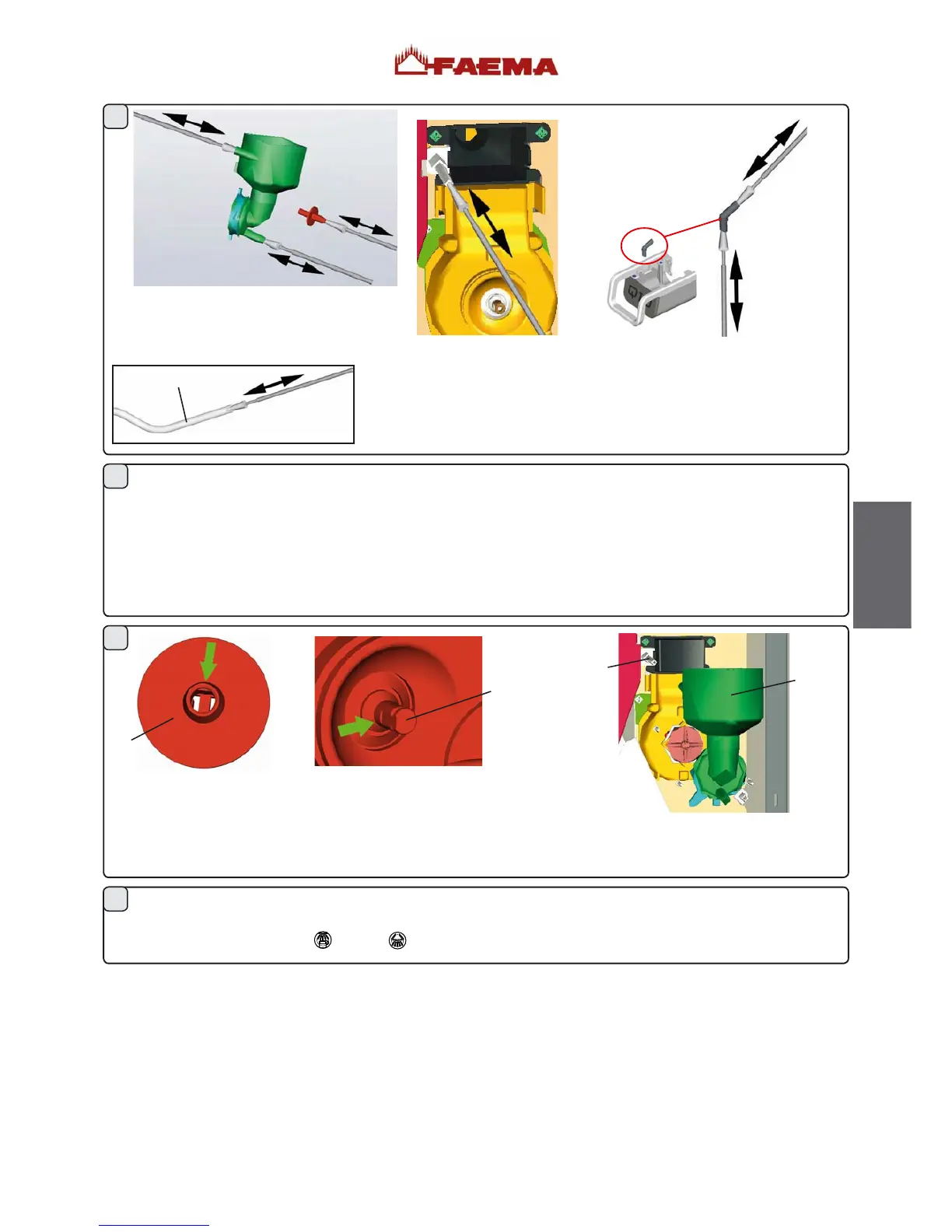 FAEMA