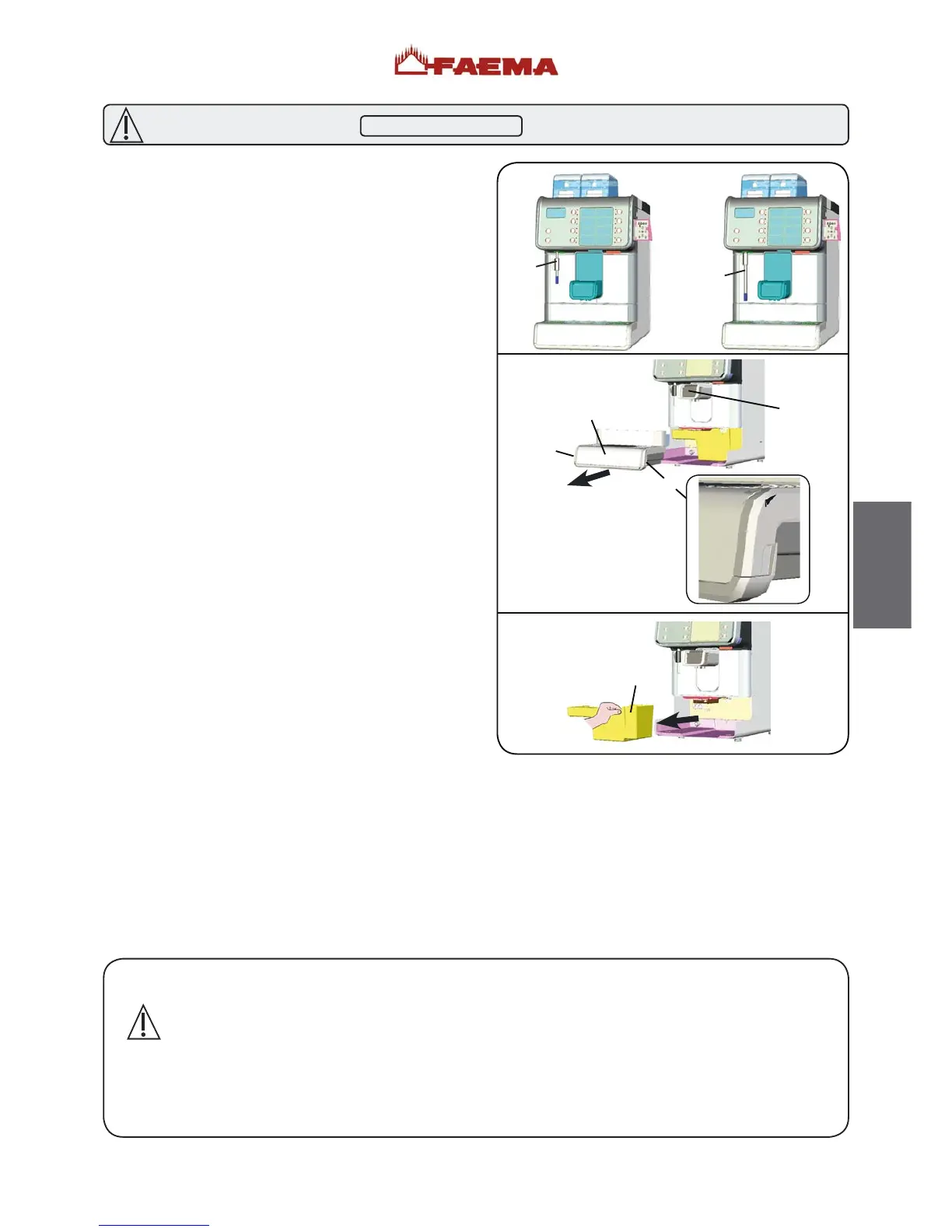 FAEMA