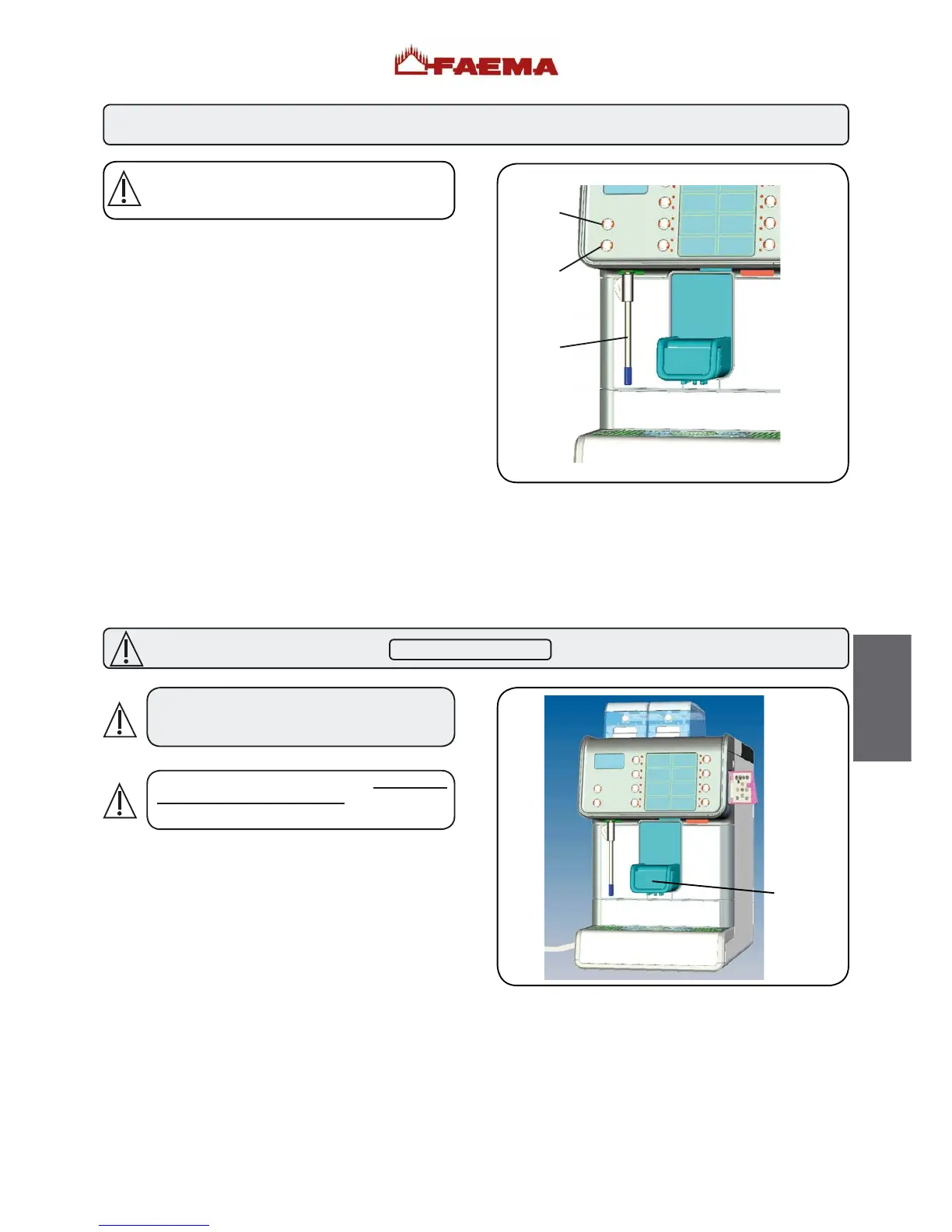 FAEMA