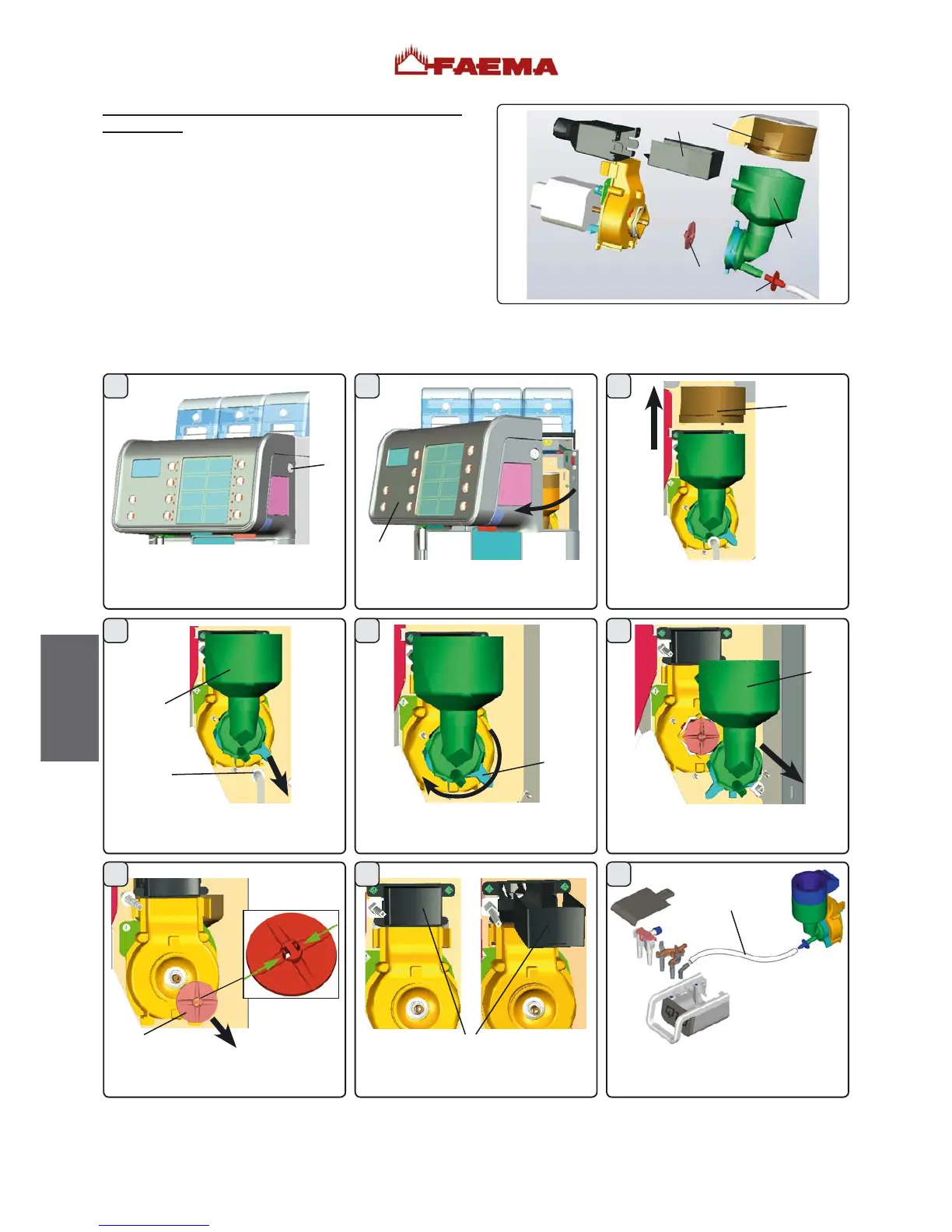 FAEMA