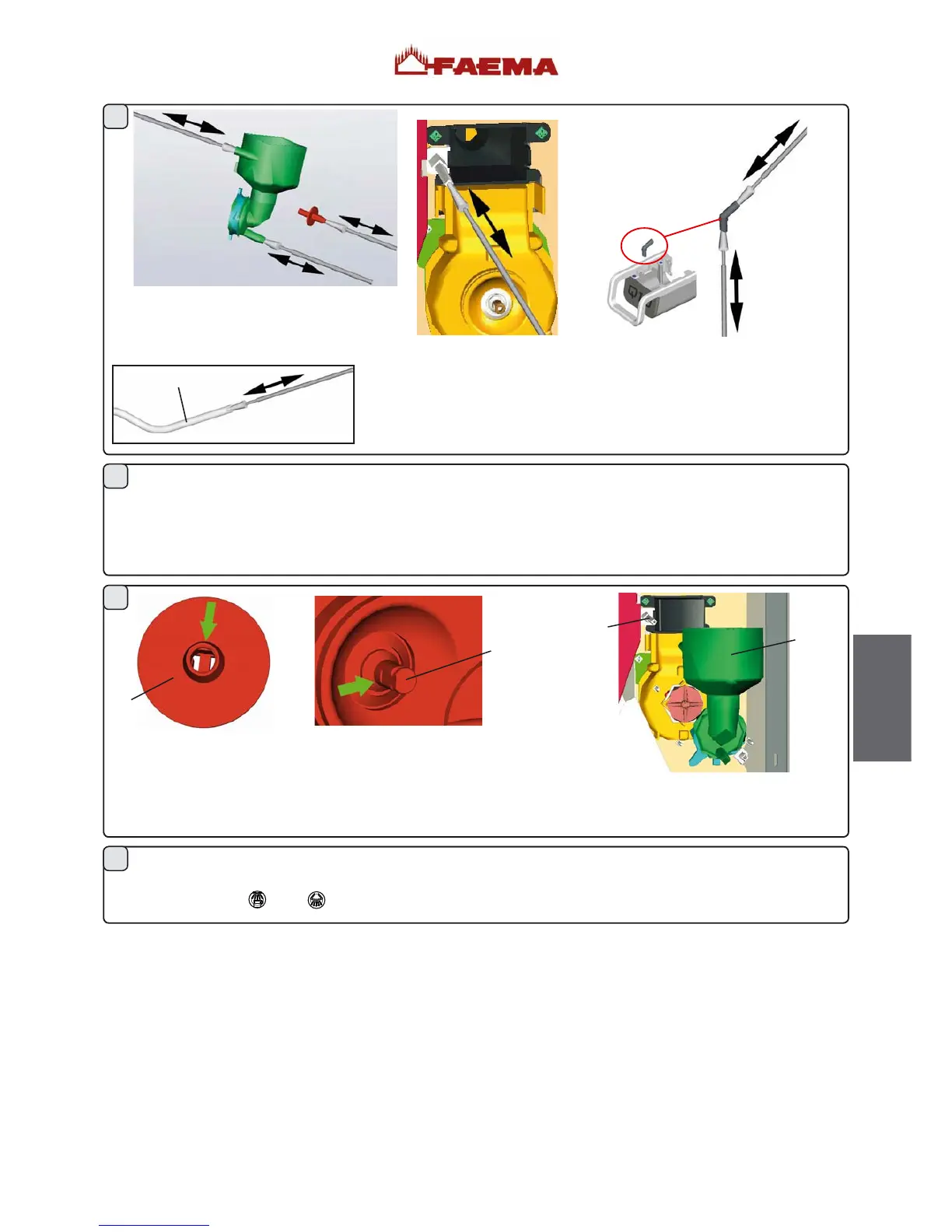 FAEMA