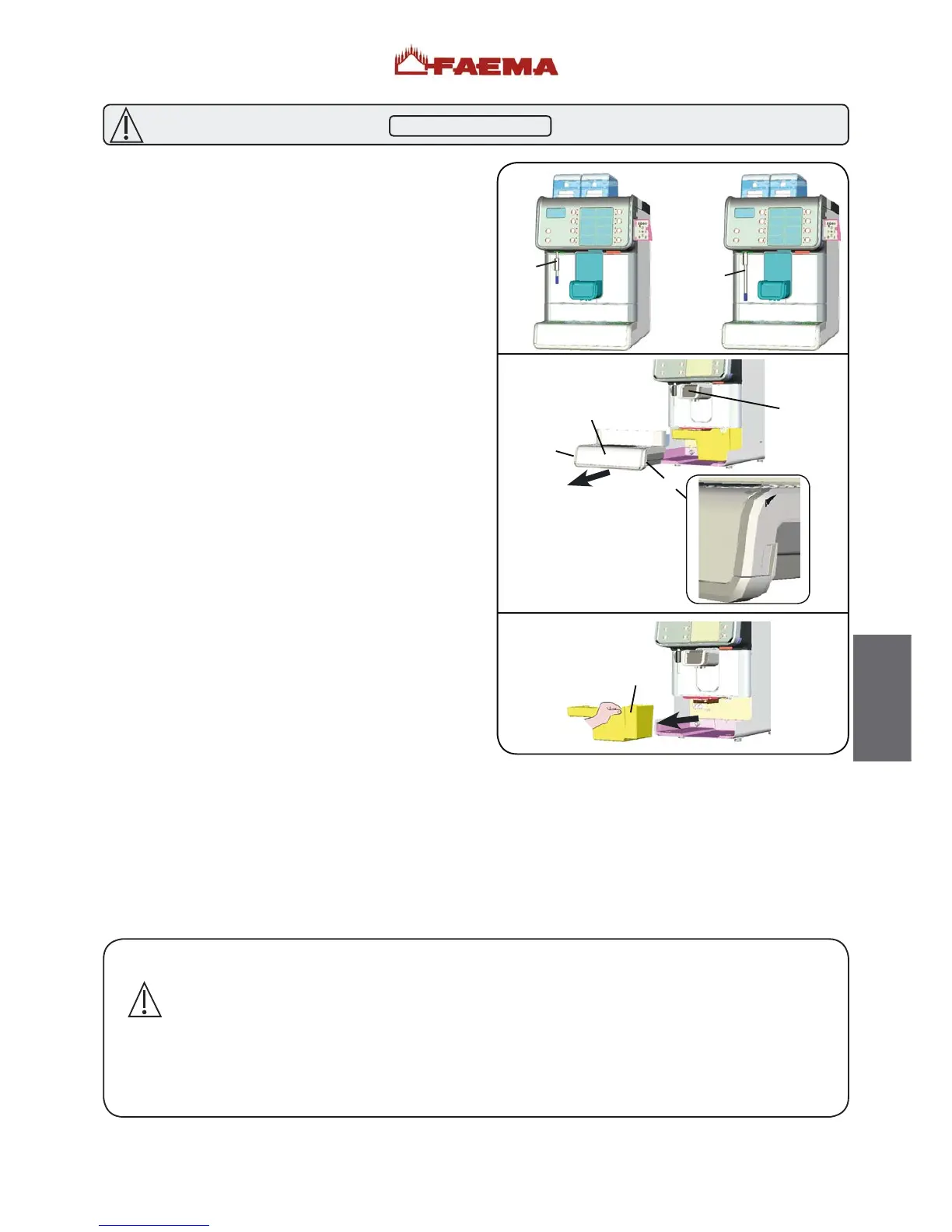 FAEMA