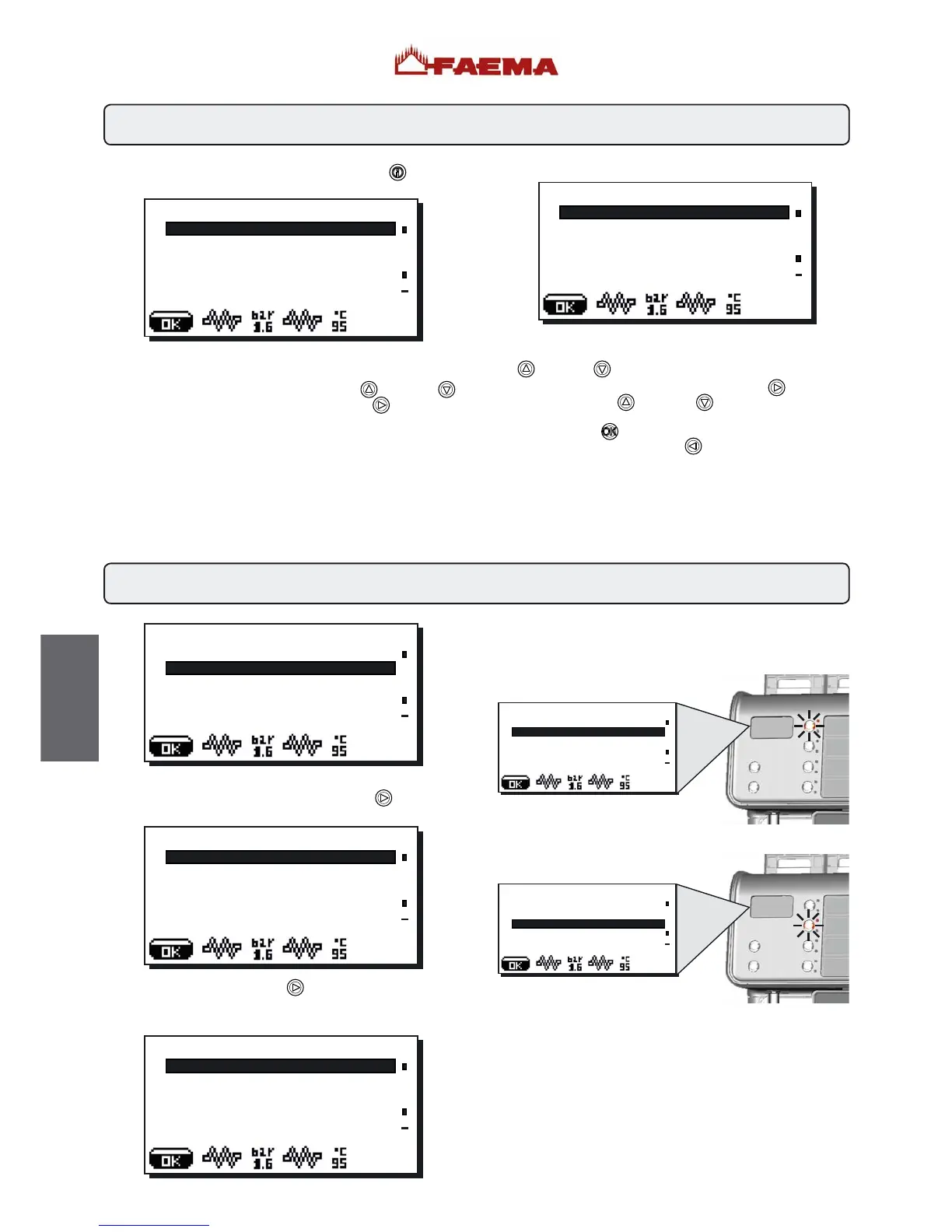 FAEMA

OK bar 1.6 °C 95

OK bar 1.6 °C 95

OK bar 1.6 °C 95

OK bar 1.6 °C 95

OK bar 1.6 °C 95

OK bar 1.6 °C 95

OK bar 1.6 °C 95

OK bar 1.6 °C 95