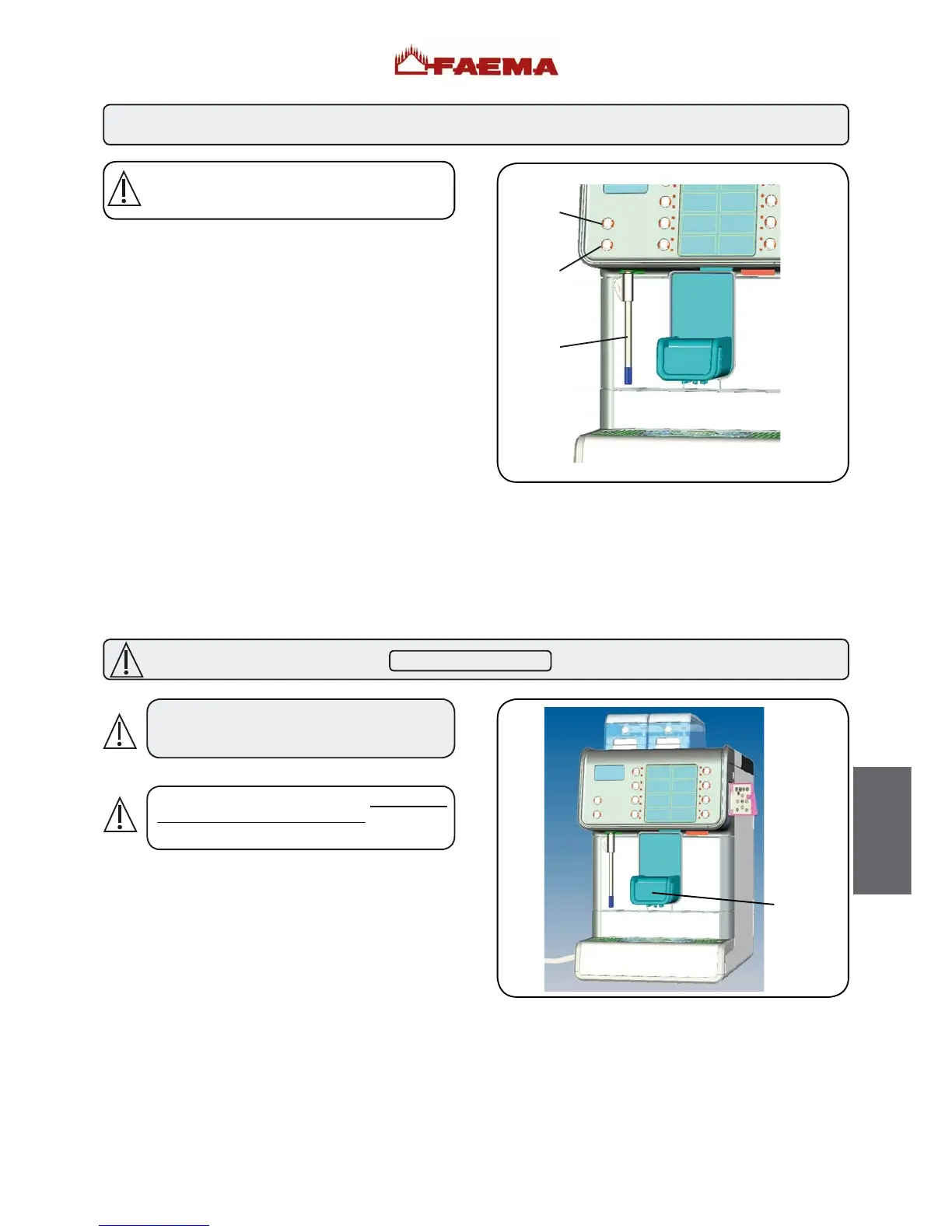 FAEMA