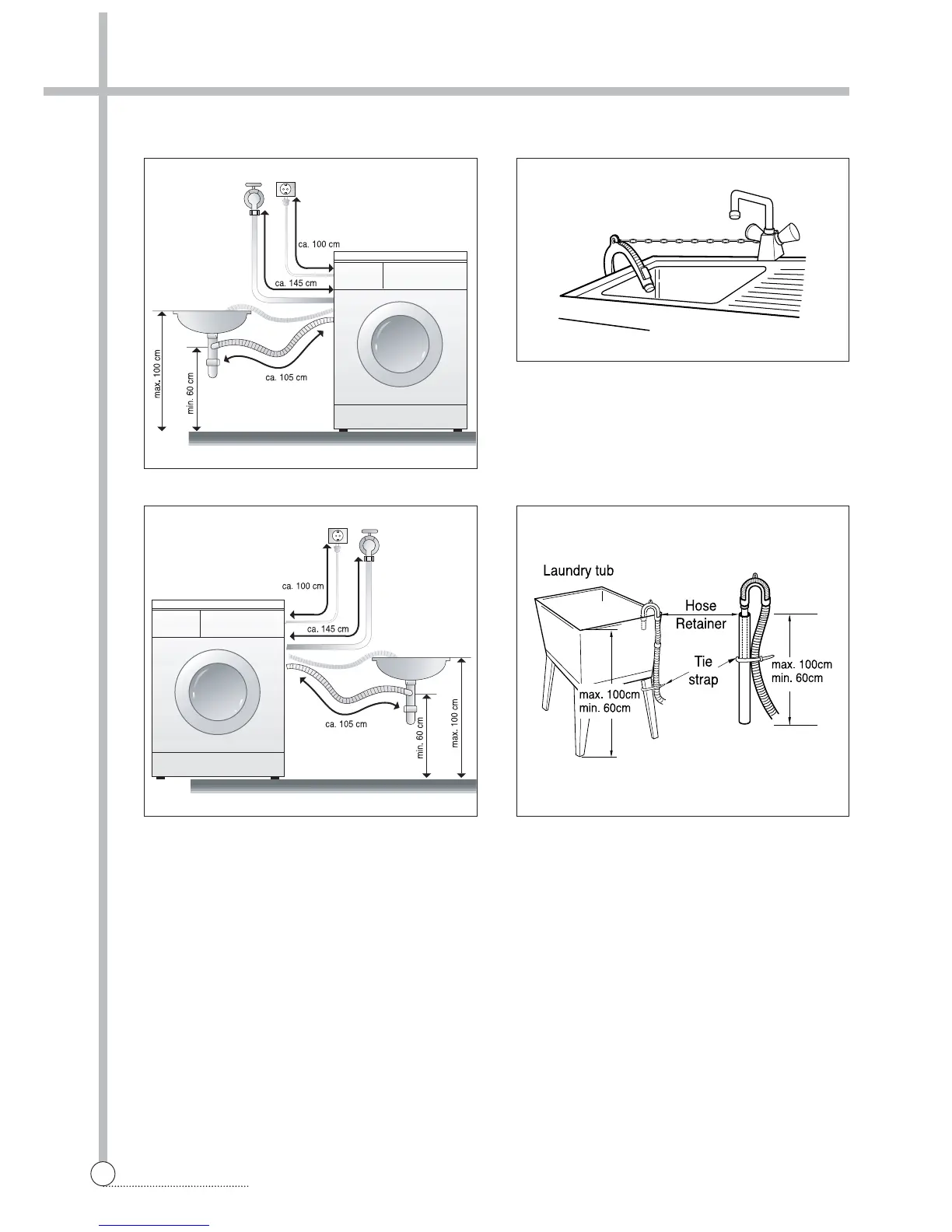 ca. 100 cm
ca. 145 cm
max. 100 cm
min. 60 cm
ca. 105 cm

ca. 100 cm
ca. 145 cm
ca. 105 cm
min. 60 cm
max. 100 cm

Laundry tub
Hose Retainer
Tie strap
max. 100cm
min. 60cm
max. 100cm
min. 60cm