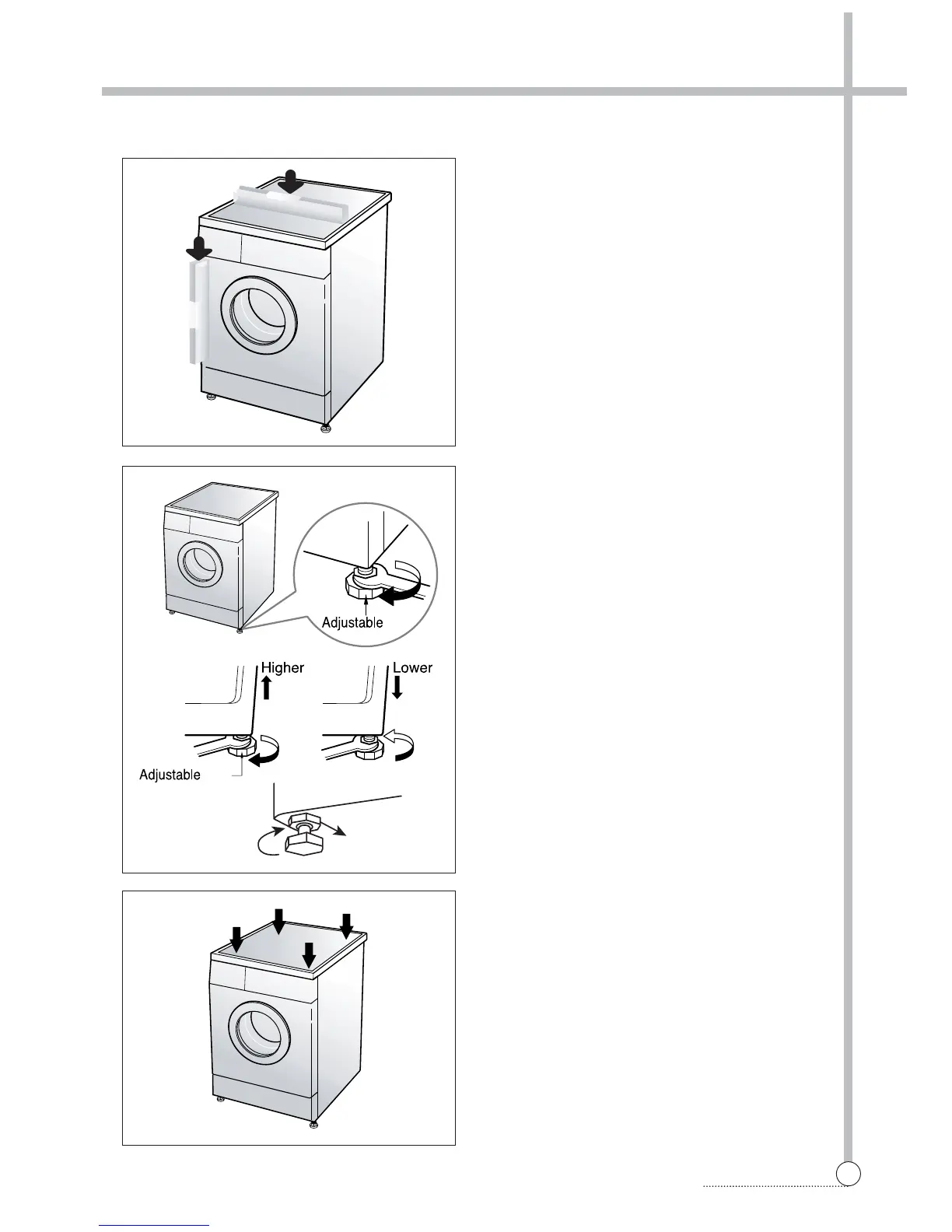 Adjustable

Higher

Lower

Adjustable