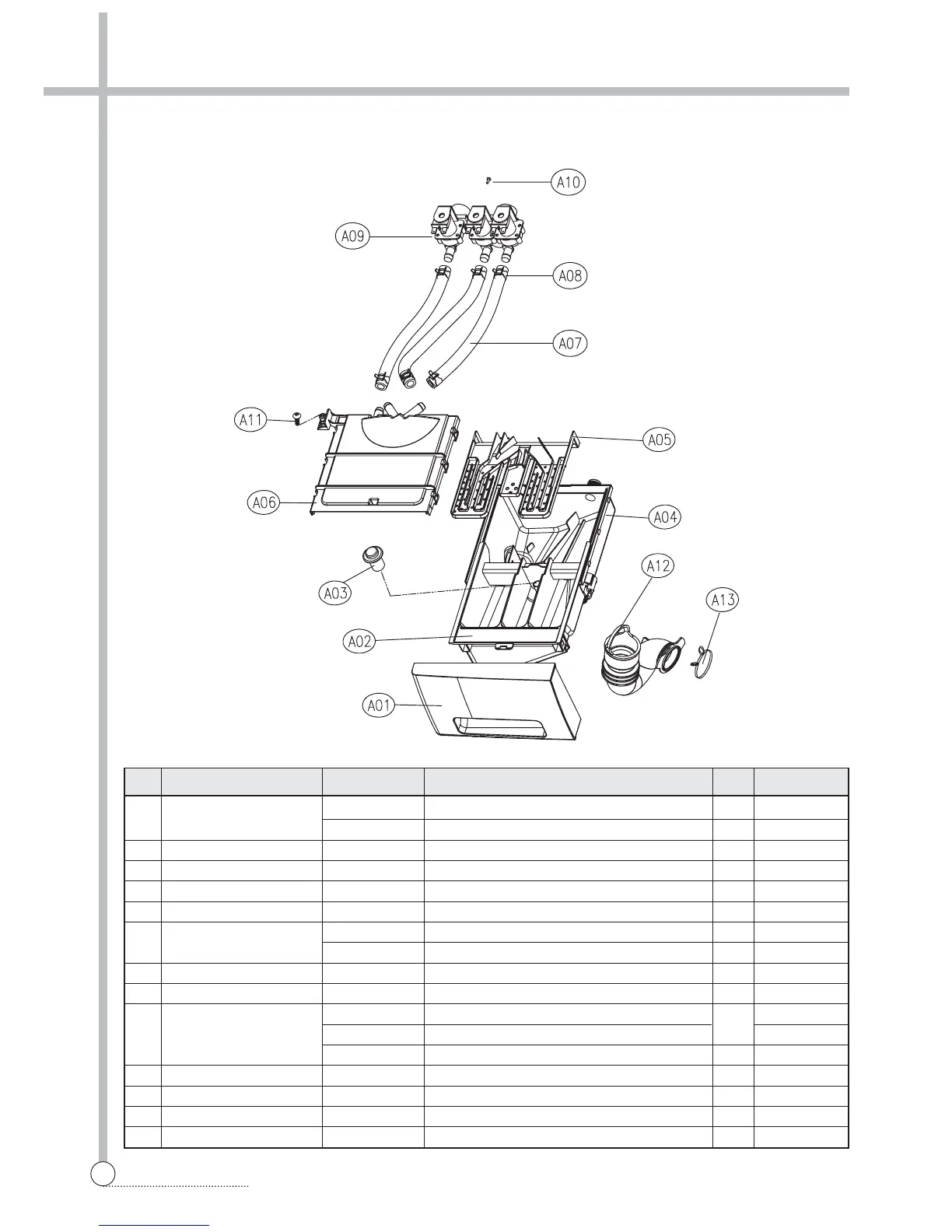 A10

A09

A08

A07

A11

A05

A06

A04

A03

A12

A13

A02

A01