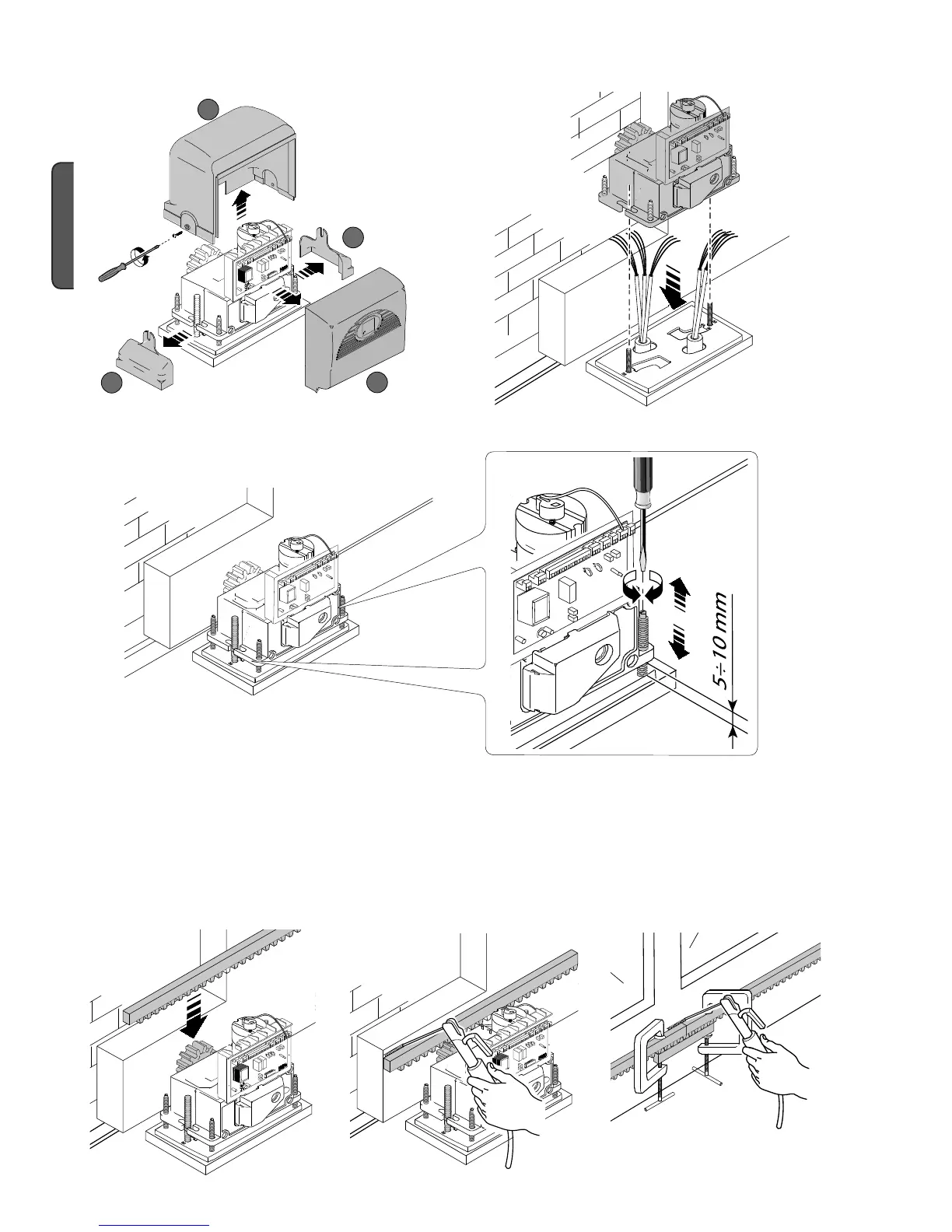 5÷10 mm