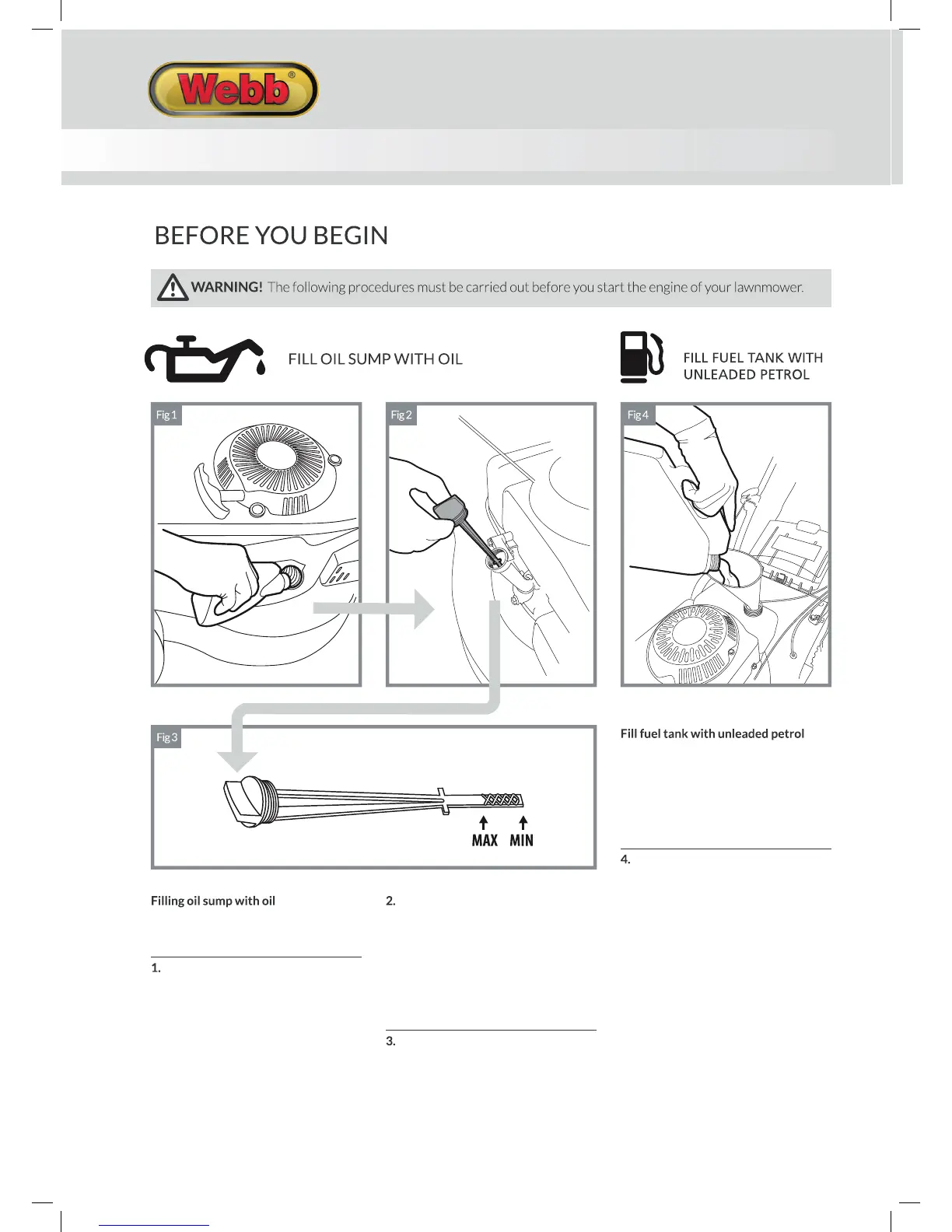 Webb®

BEFORE YOU BEGIN

WARNING! The following procedures must be carried out before you start the engine of your lawnmower.

FILL OIL SUMP WITH OIL

FILL FUEL TANK WITH UNLEADED PETROL

Fig 1

Fig 2

Fig 4

Fig 3

MAX MIN

Fill fuel tank with unleaded petrol

4.

Filling oil sump with oil

1.

2.

3.