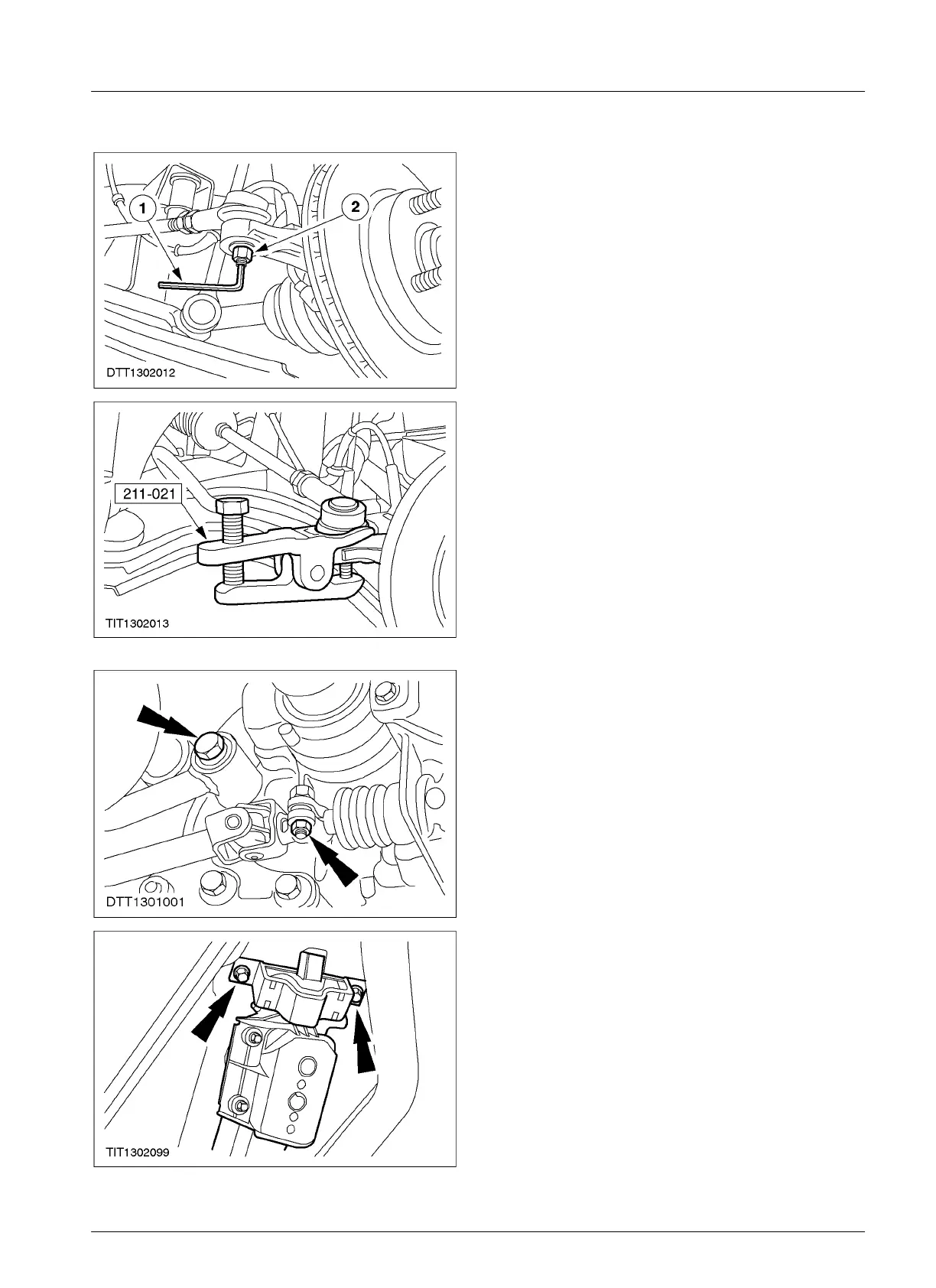 1

2

DTT1302012

211-021

TIT1302013

DTT1301001

TIT1302099