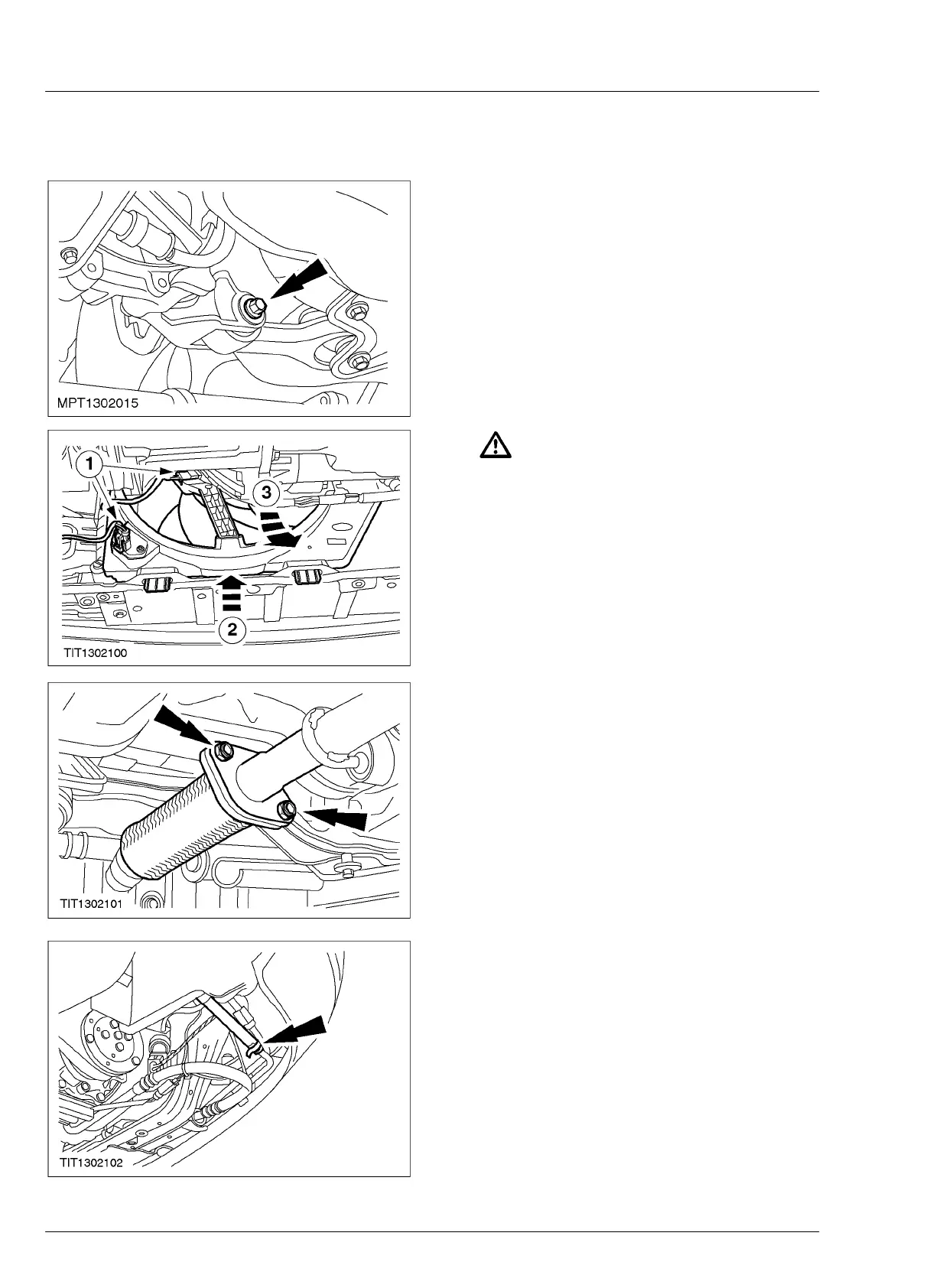 MPT1302015

1

3

2

TIT1302100

TIT1302101

TIT1302102