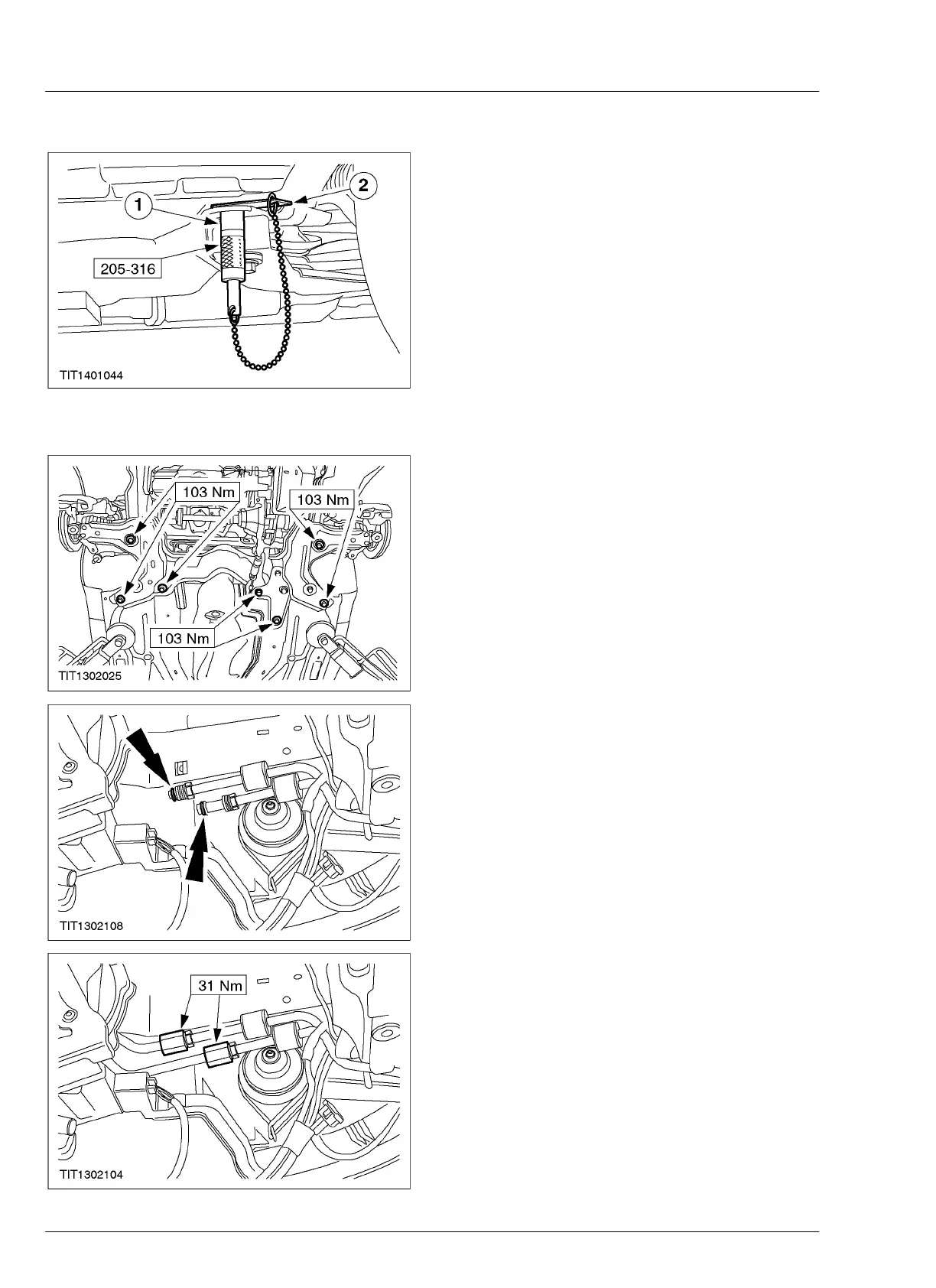 1

2

205-316

TIT1401044

103 Nm

103 Nm

103 Nm

TIT1302025

TIT1302108

31 Nm

TIT1302104