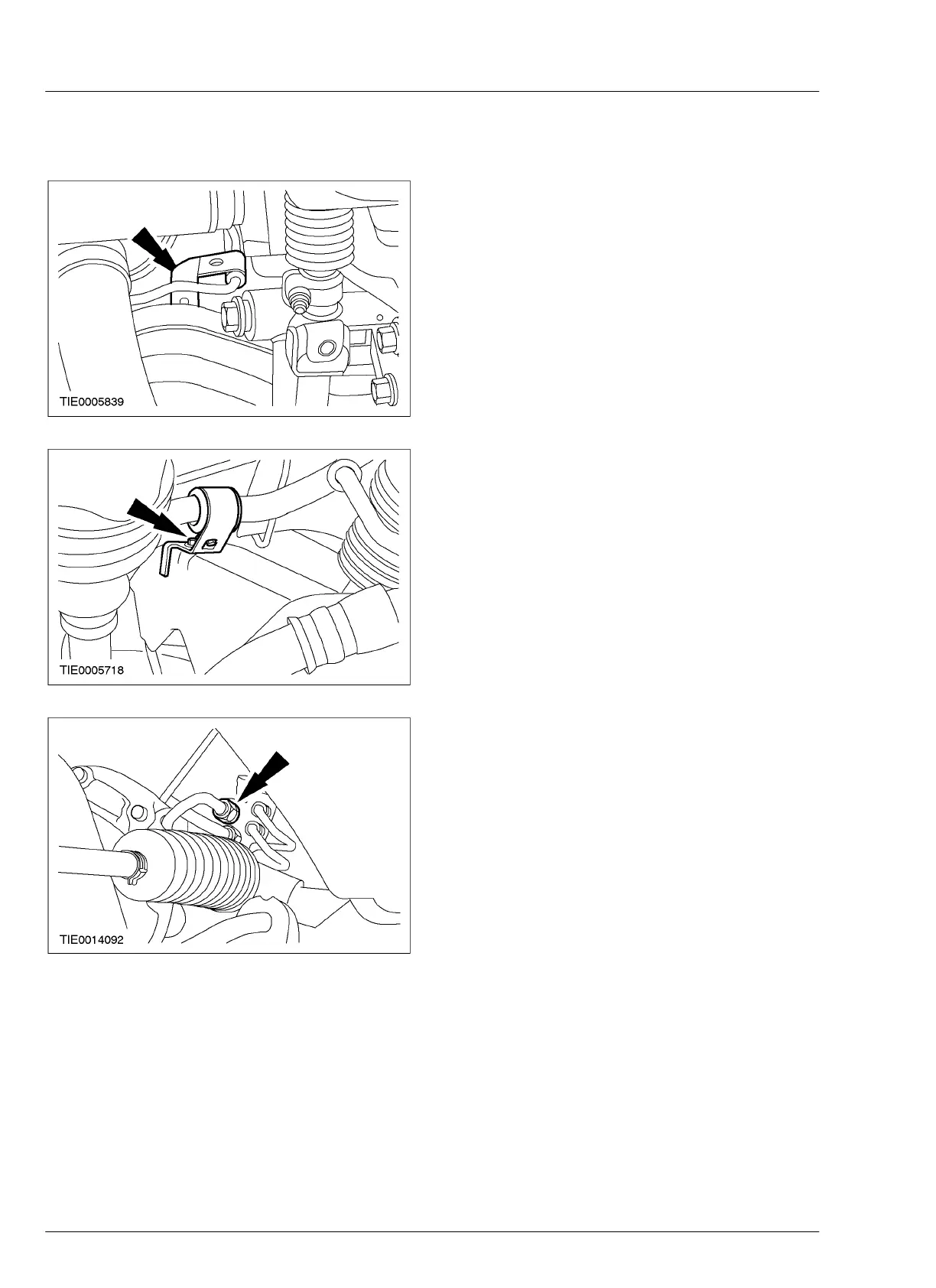 TIE0005839

TIE0005718

TIE0014092