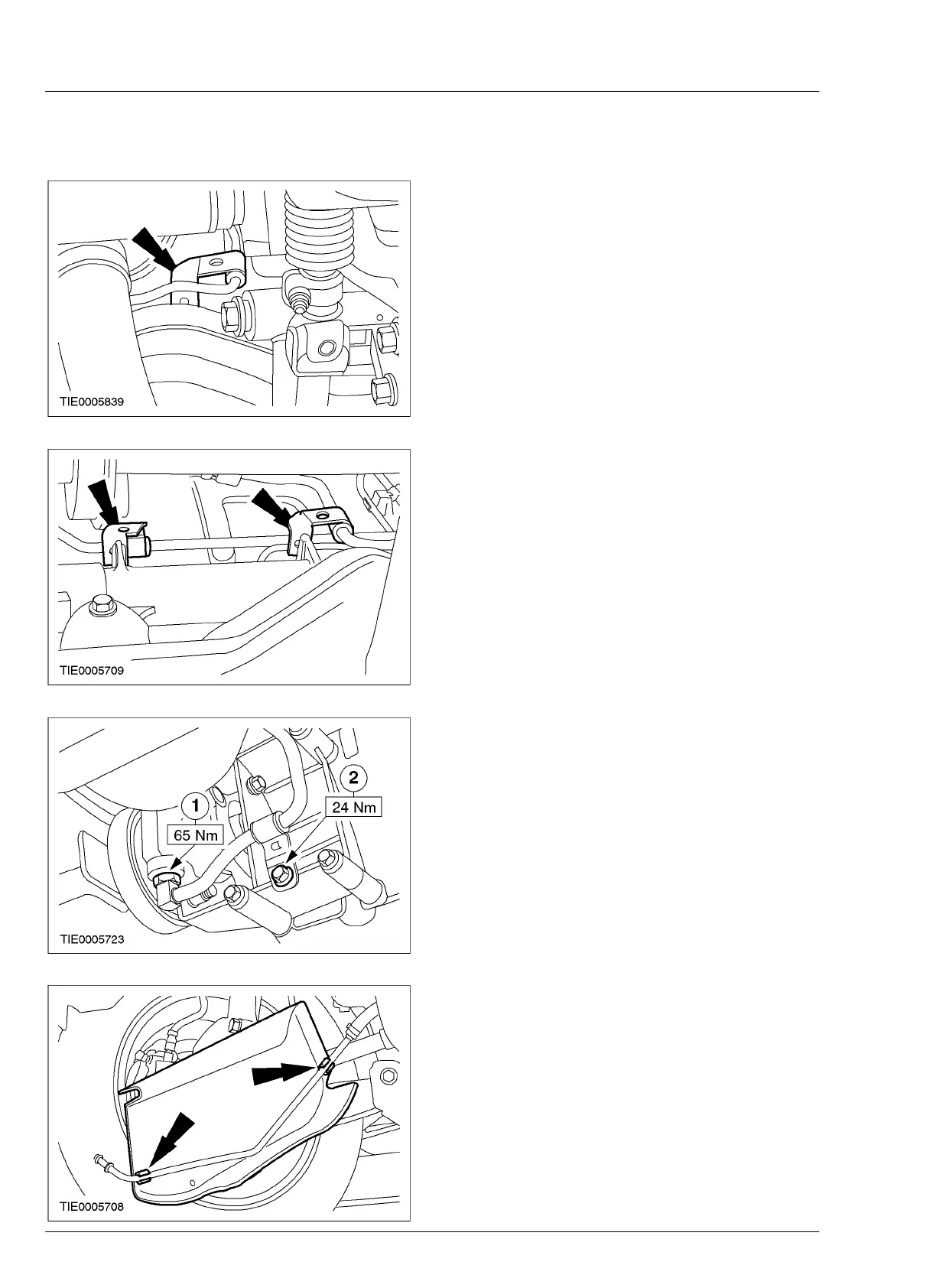 TIE0005839

TIE0005709

1
65 Nm
2
24 Nm
TIE0005723

TIE0005708