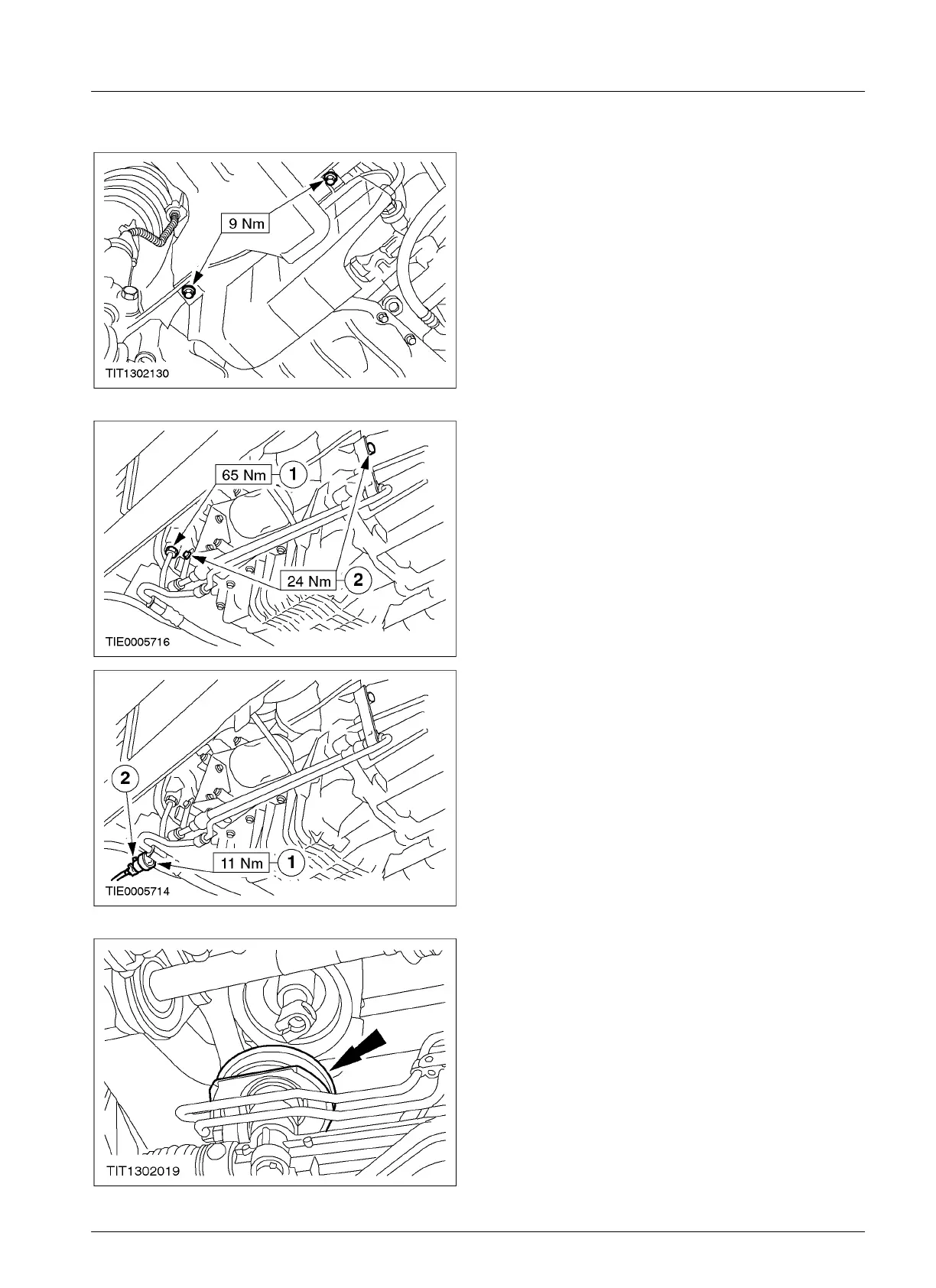 9 Nm

TIT1302130

65 Nm 1

24 Nm 2

TIE0005716

2

11 Nm 1

TIE0005714

TIT1302019