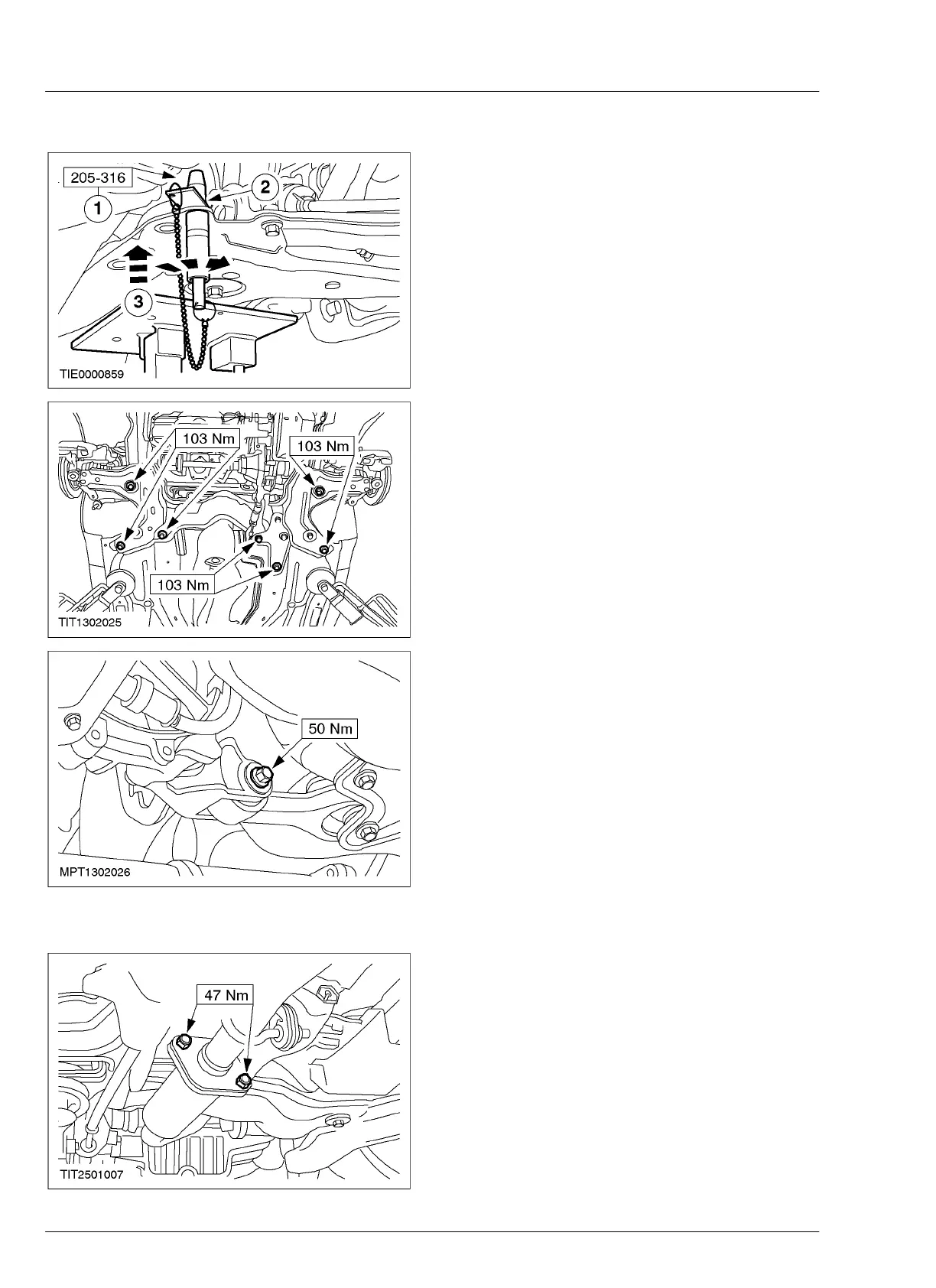 205-316
1
2
3
TIE0000859

103 Nm
103 Nm
103 Nm
TIT1302025

50 Nm
MPT1302026

47 Nm
TIT2501007