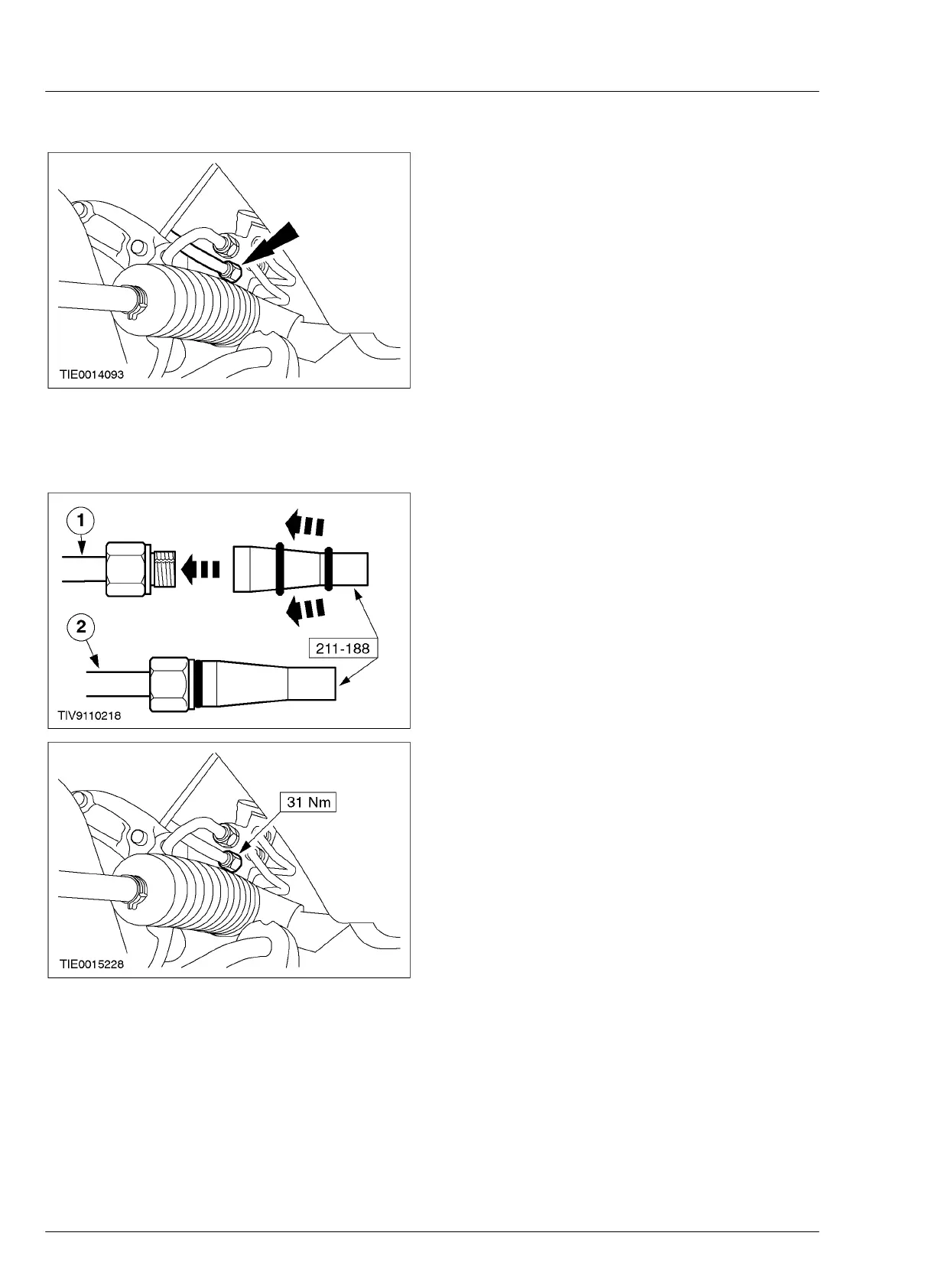 TIE0014093

1

2

211-188

TIV9110218

31 Nm

TIE0015228