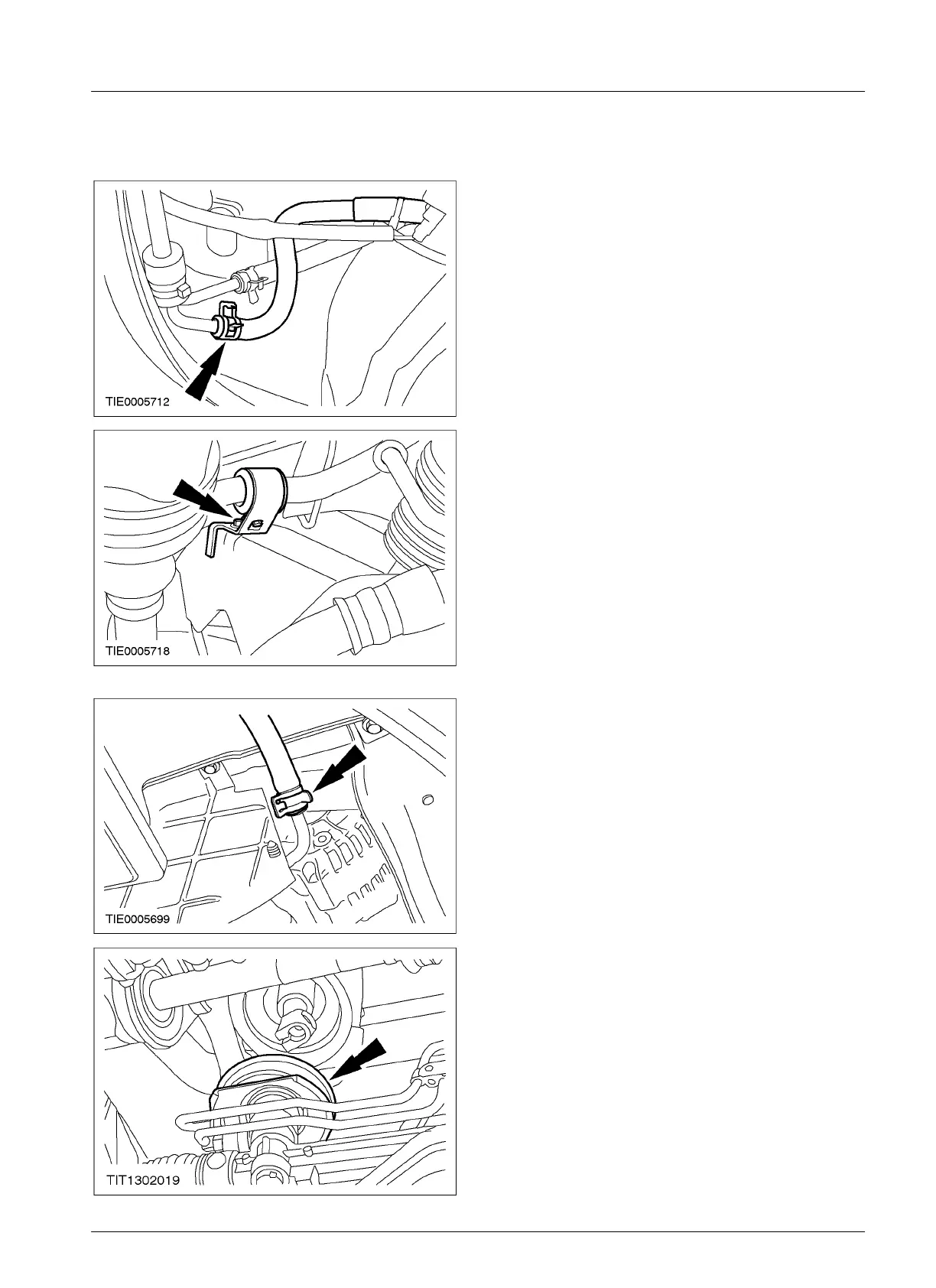 TIE0005712

TIE0005718

TIE0005699

TIT1302019