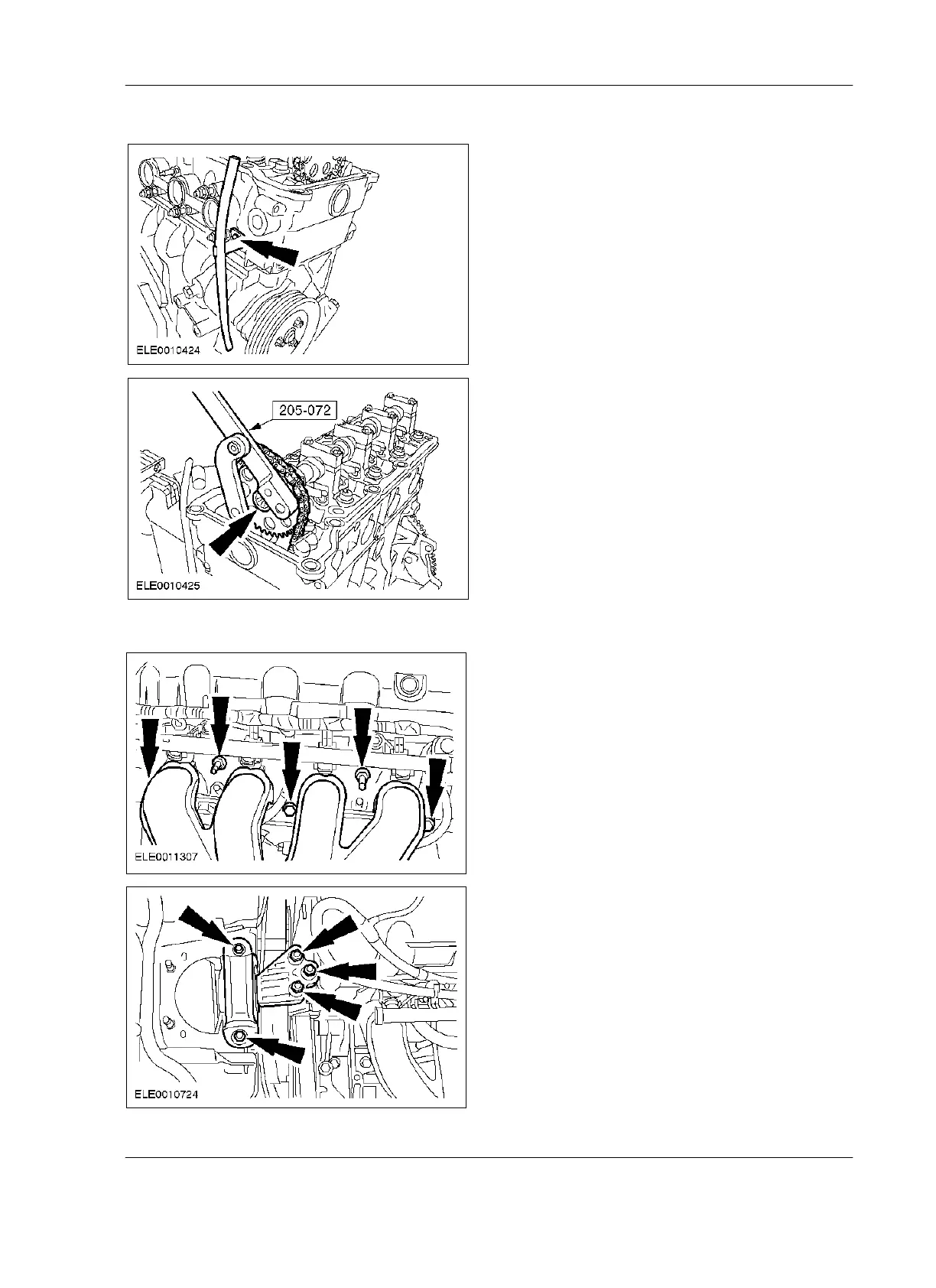 ELE0010424

205-072

ELE0010425

ELE0011307

ELE0010724