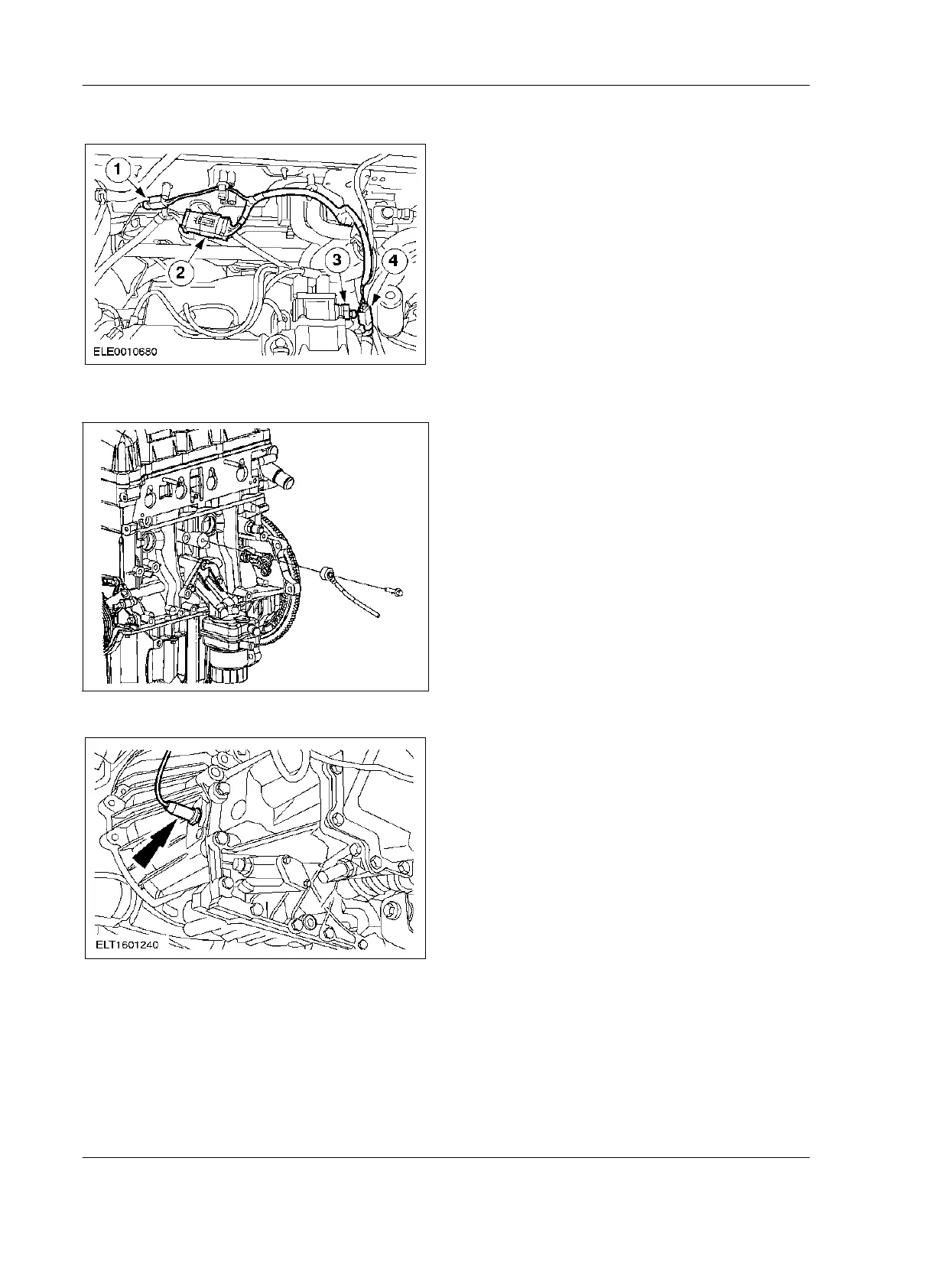 1

2

3

4

ELE0010680

ELT1601240