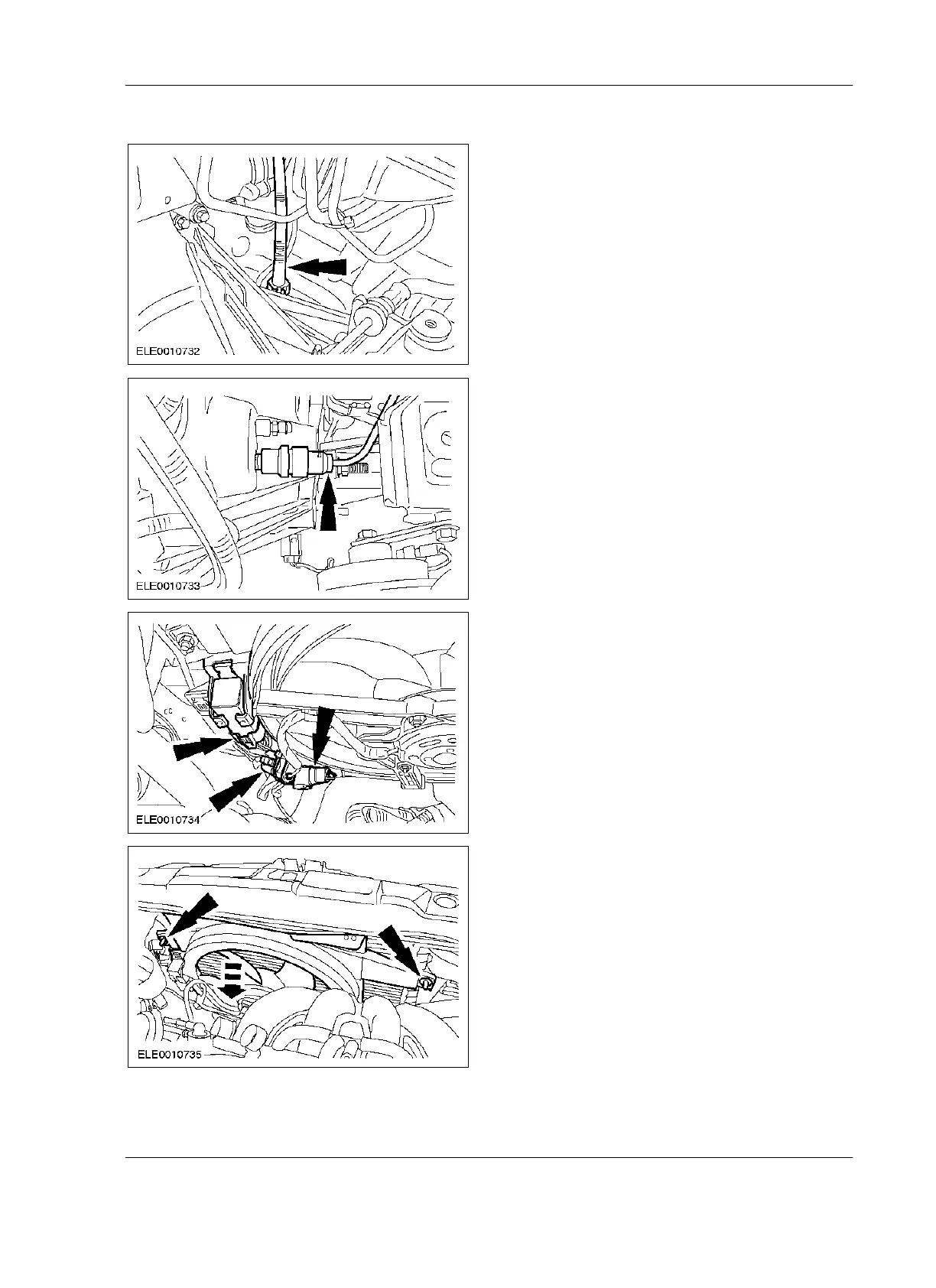 ELE0010732

ELE0010733

ELE0010734

ELE0010735