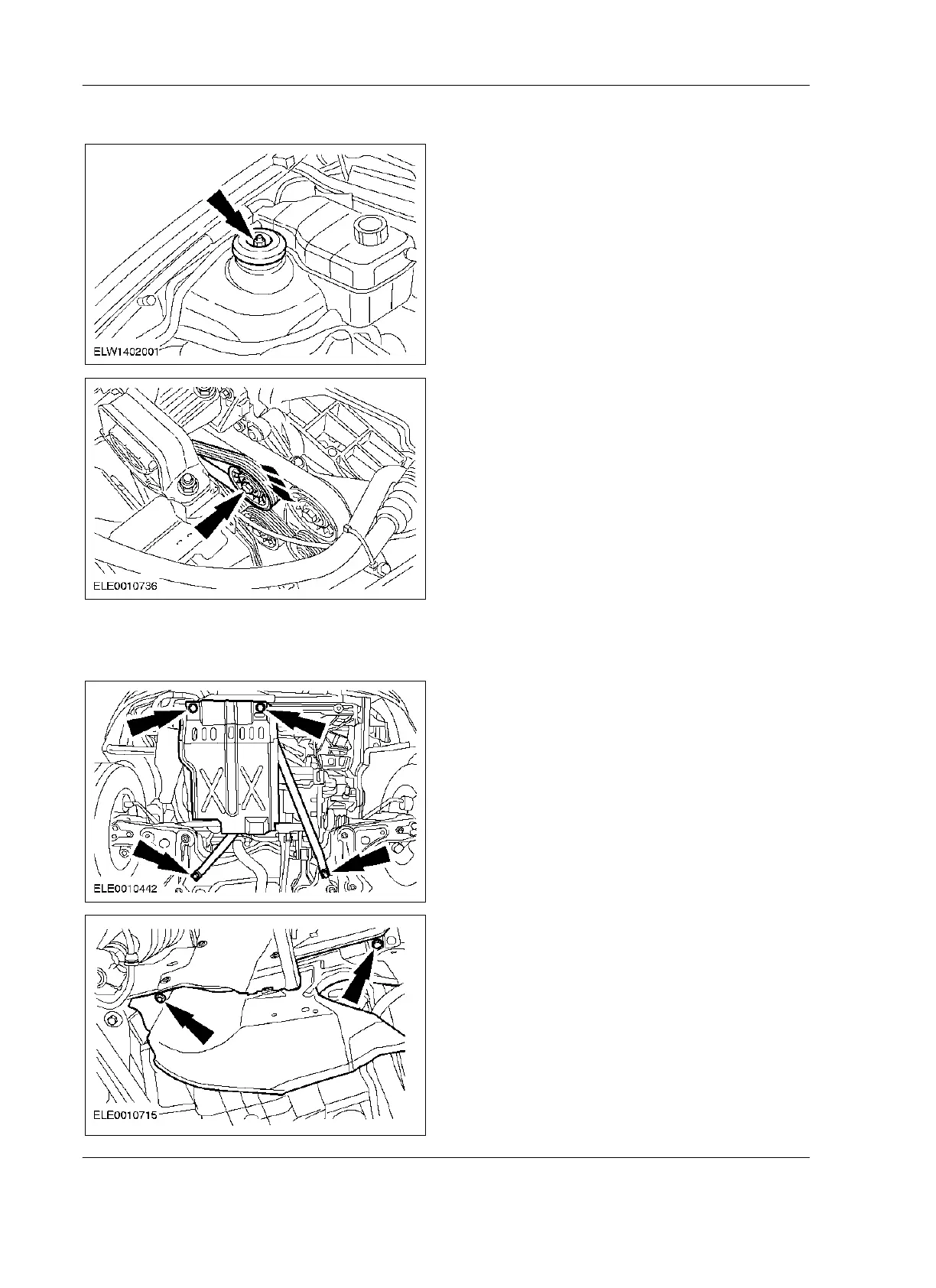 ELW1402001

ELE0010736

ELE0010442

ELE0010715