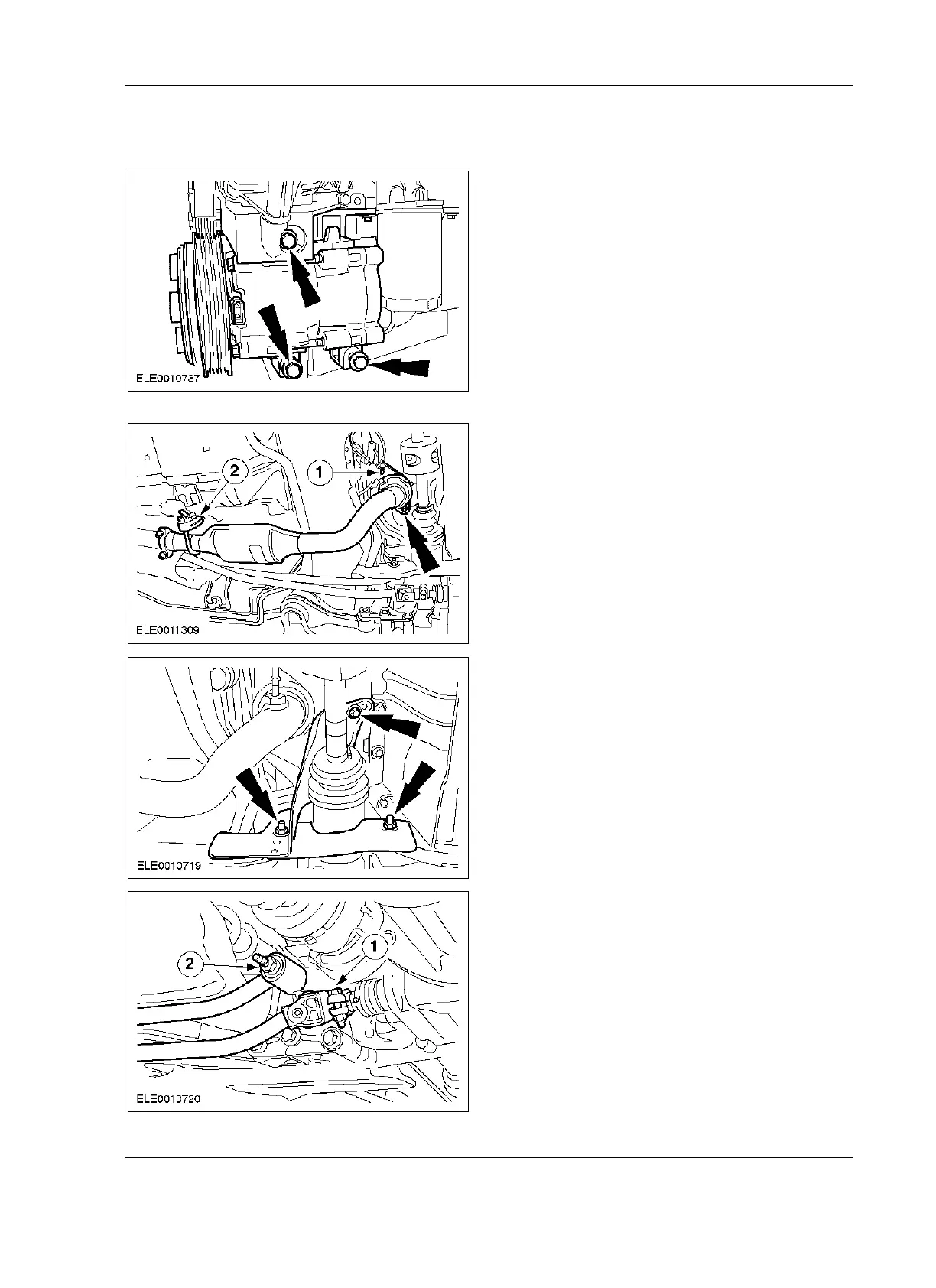 ELE0010737

2
1
ELE0011309

ELE0010719

2
1
ELE0010720